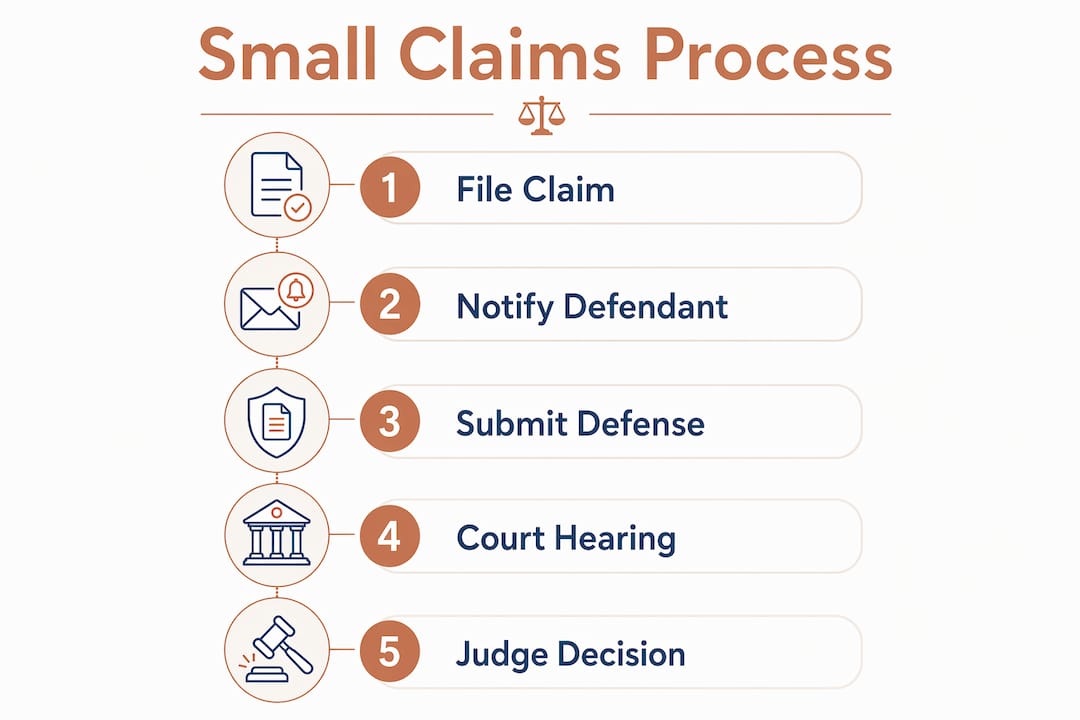 Small Claims Process

1 File Claim

2 Notify Defendant

3 Submit Defense

4 Court Hearing

5 Judge Decision