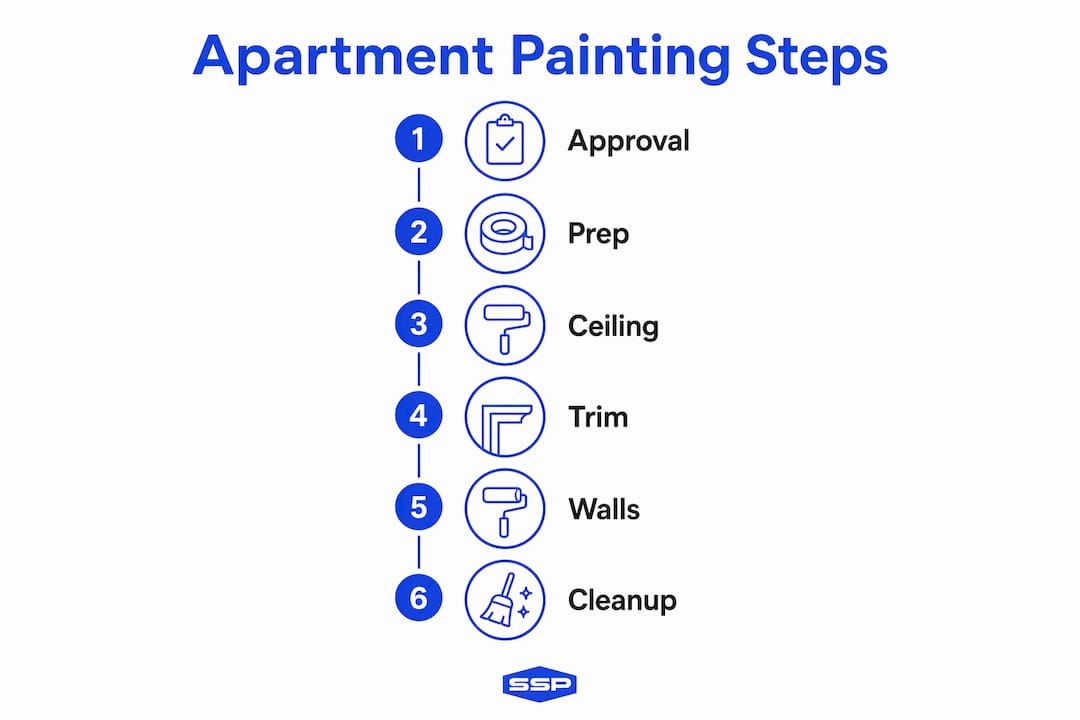 Apartment Painting Steps

1 Approval

2 Prep

3 Ceiling

4 Trim

5 Walls

6 Cleanup

SSP