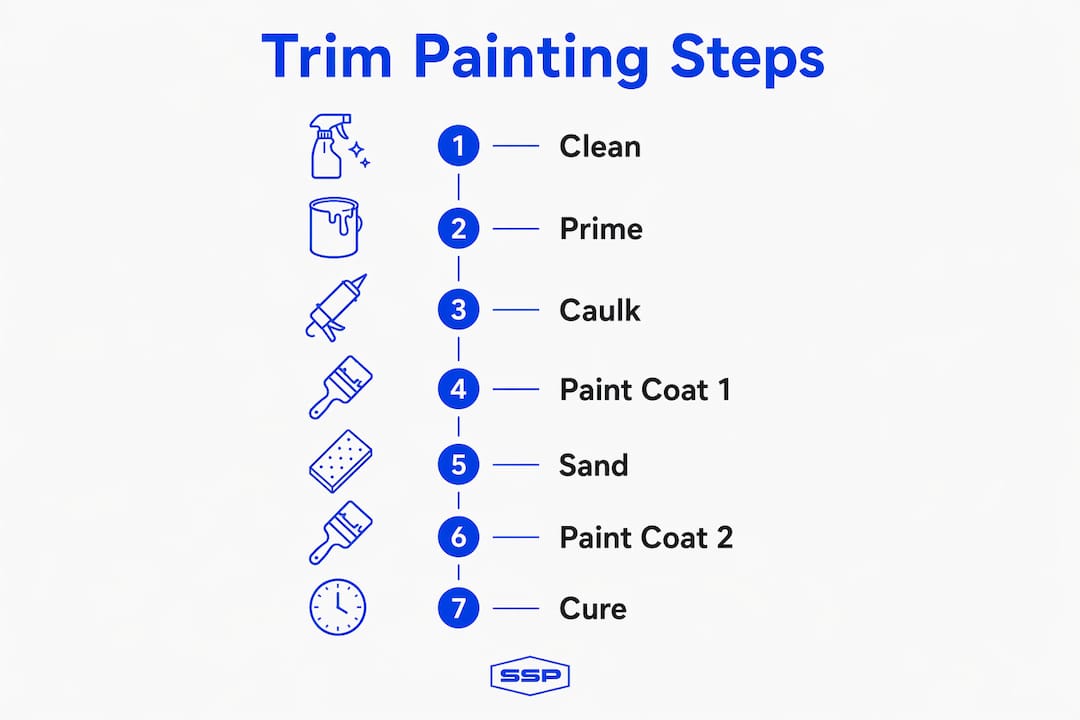 Trim Painting Steps

1 Clean

2 Prime

3 Caulk

4 Paint Coat 1

5 Sand

6 Paint Coat 2

7 Cure

SSP