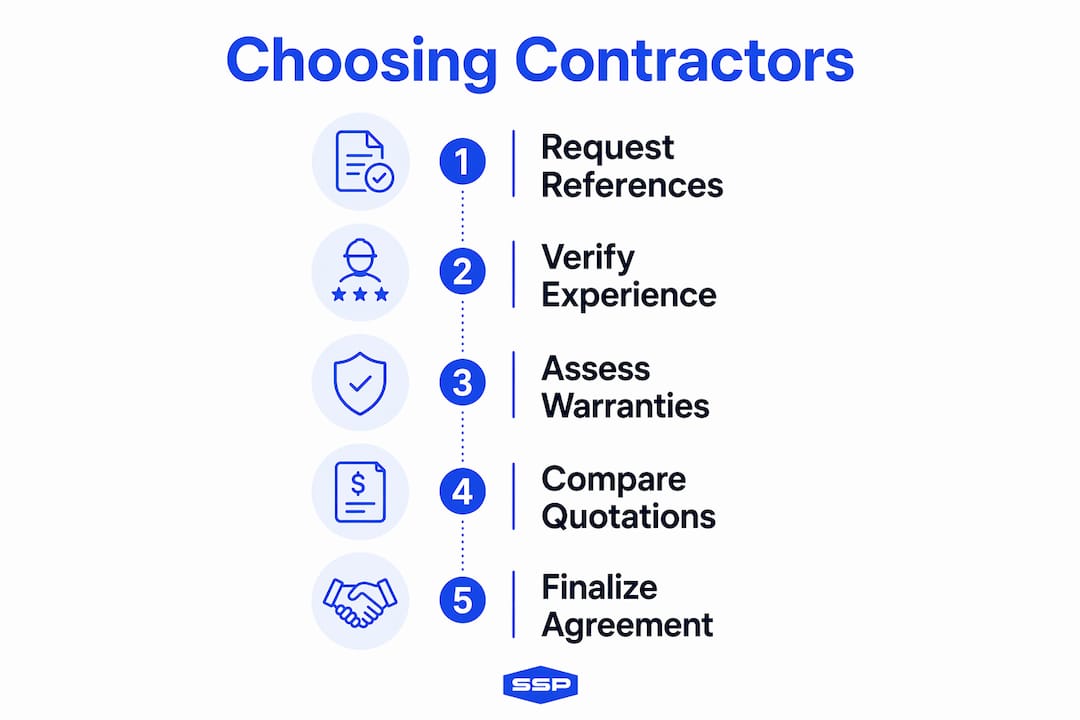 Choosing Contractors

1 Request References

2 Verify Experience

3 Assess Warranties

4 Compare Quotations

5 Finalize Agreement

SSP