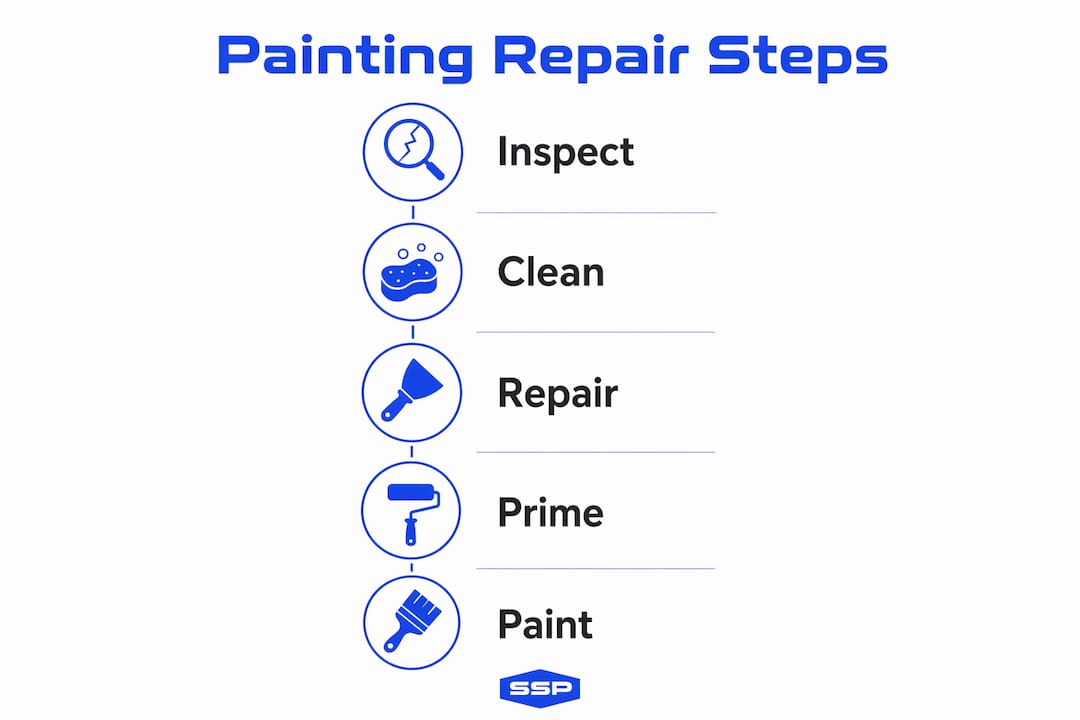 Painting Repair Steps

Inspect

Clean

Repair

Prime

Paint

SSP