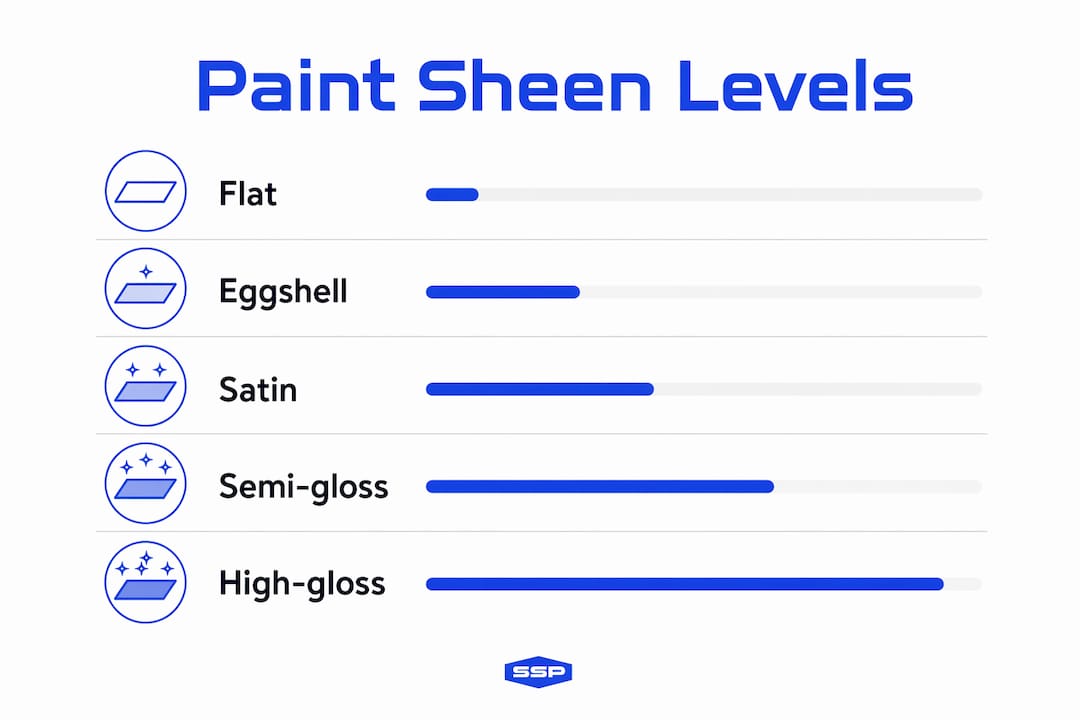 Paint Sheen Levels

Flat

Eggshell

Satin

Semi-gloss

High-gloss

SSP