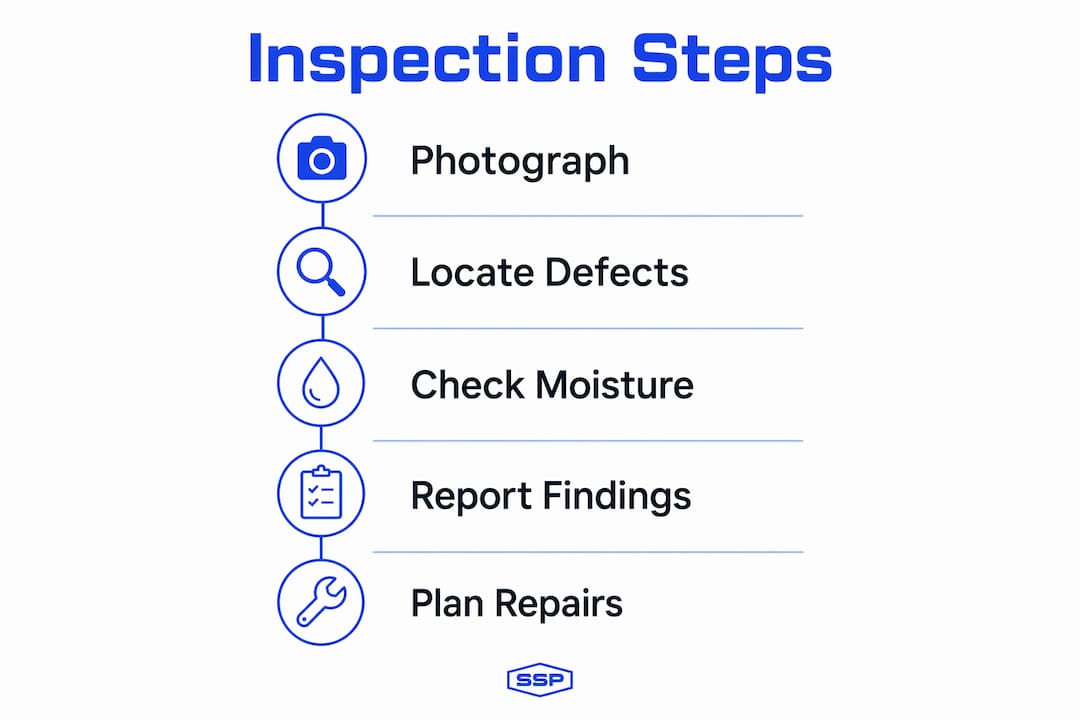 Inspection Steps

Photograph

Locate Defects

Check Moisture

Report Findings

Plan Repairs

SSP