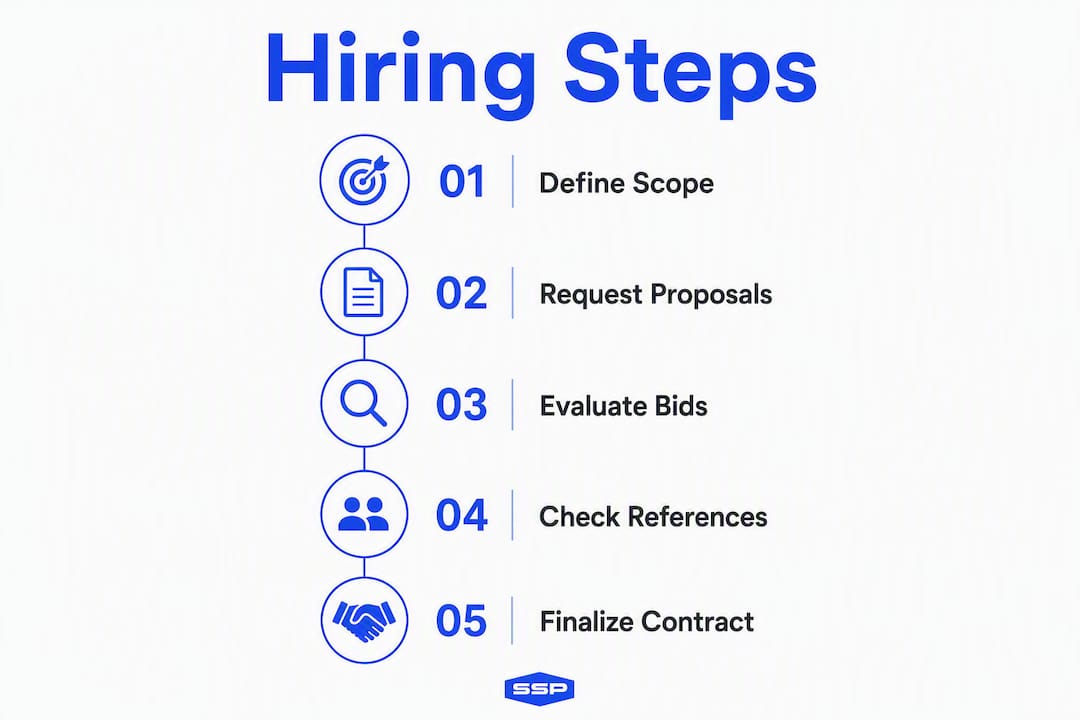 Hiring Steps

01 Define Scope

02 Request Proposals

03 Evaluate Bids

04 Check References

05 Finalize Contract

SSP