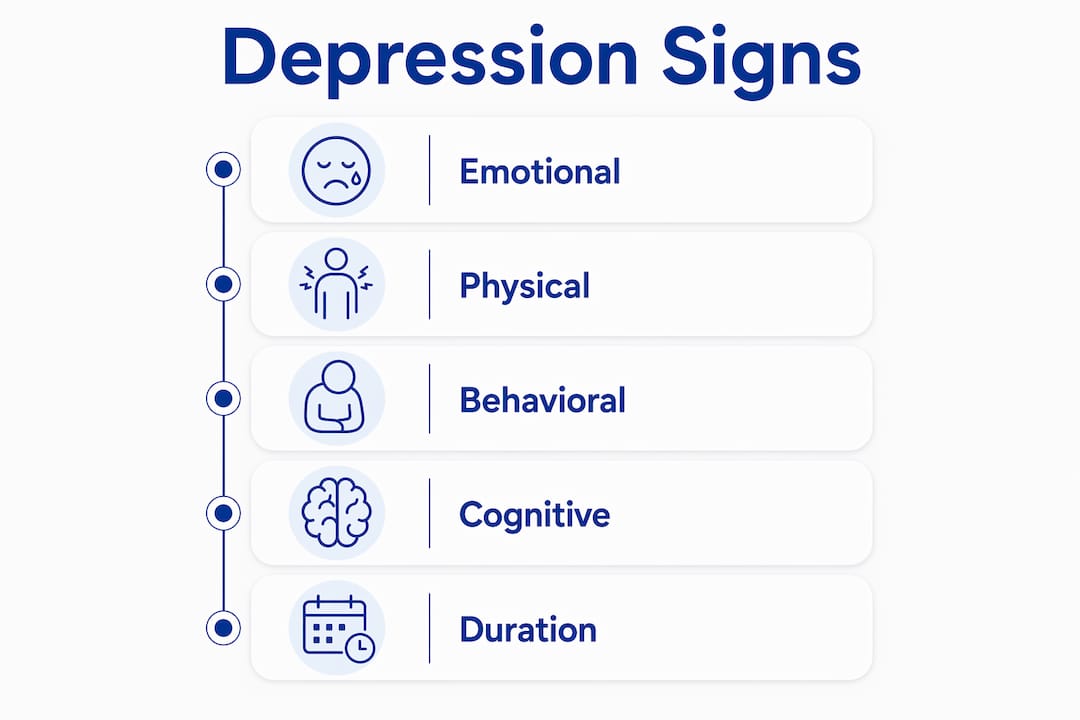 Depression Signs

Emotional

Physical

Behavioral

Cognitive

Duration