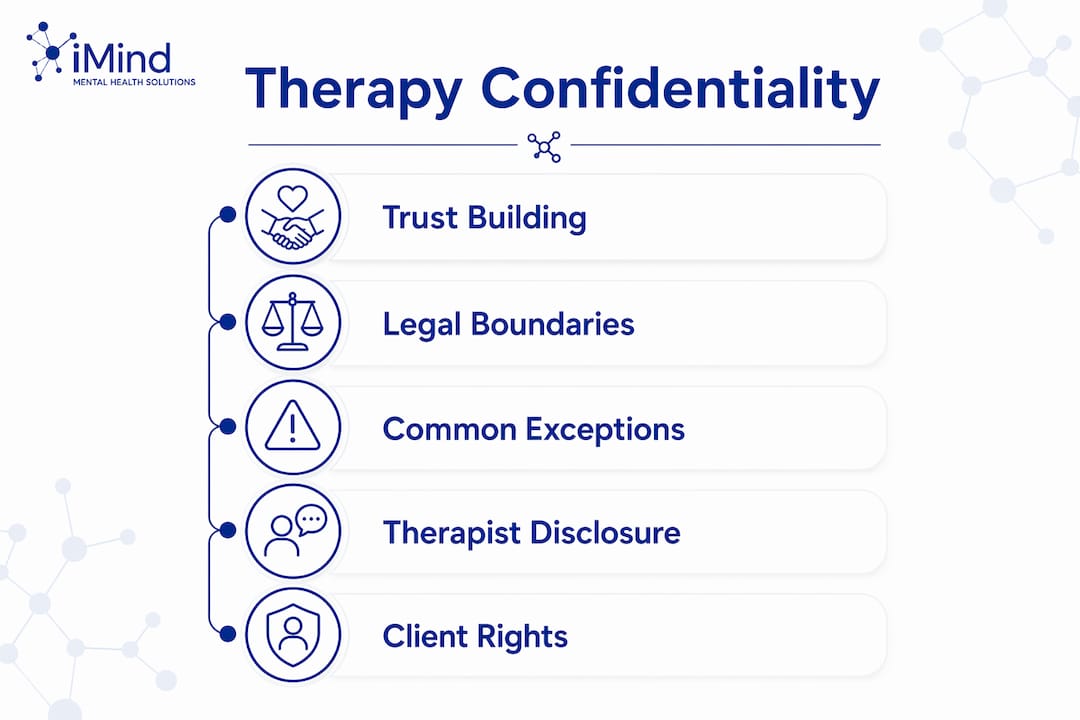 iMind
MENTAL HEALTH SOLUTIONS

Therapy Confidentiality

Trust Building

Legal Boundaries

Common Exceptions

Therapist Disclosure

Client Rights