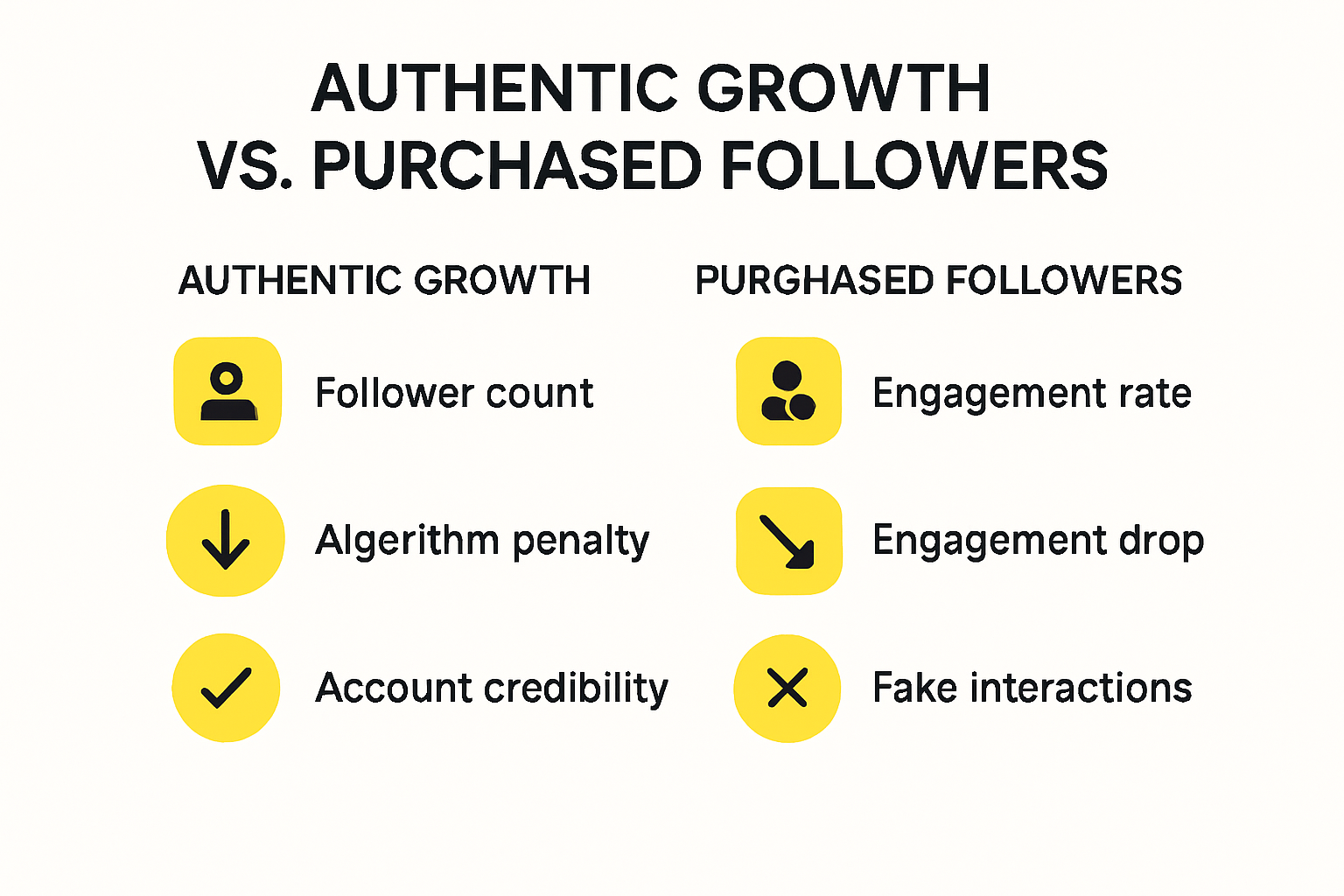 AUTHENTIC GROWTH VS. PURCHASED FOLLOWERS

AUTHENTIC GROWTH

Follower count

Algerithm penalty

Account credibility

PURGHASED FOLLOWERS

Engagement rate

Engagement drop

Fake interactions