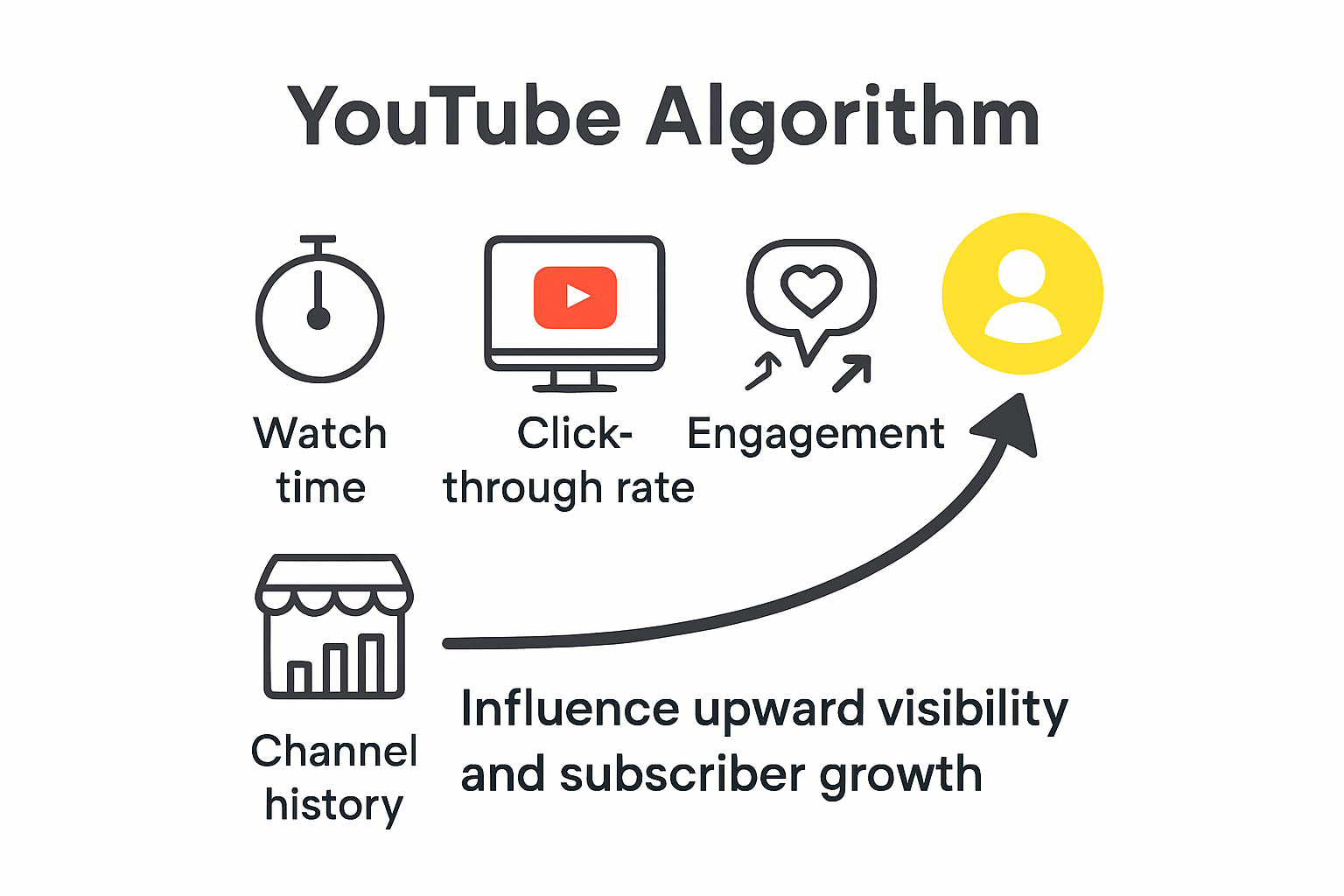 YouTube Algorithm

Watch time

Click-through rate

Engagement

Channel history

Influence upward visibility and subscriber growth