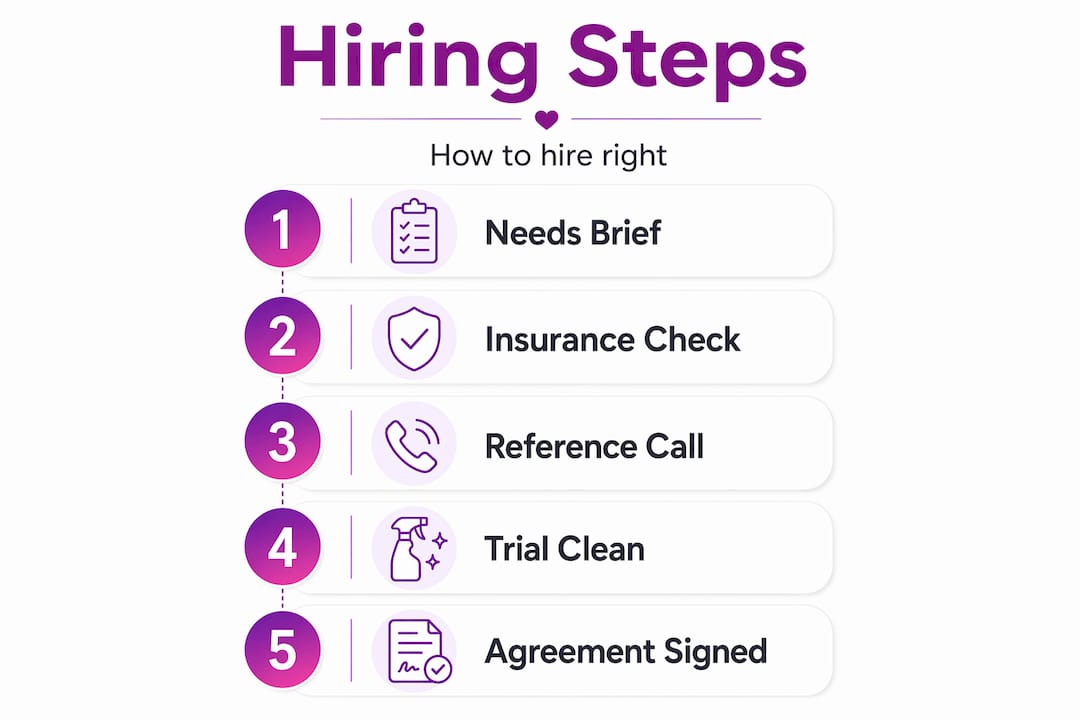 Hiring Steps

How to hire right

1 Needs Brief

2 Insurance Check

3 Reference Call

4 Trial Clean

5 Agreement Signed