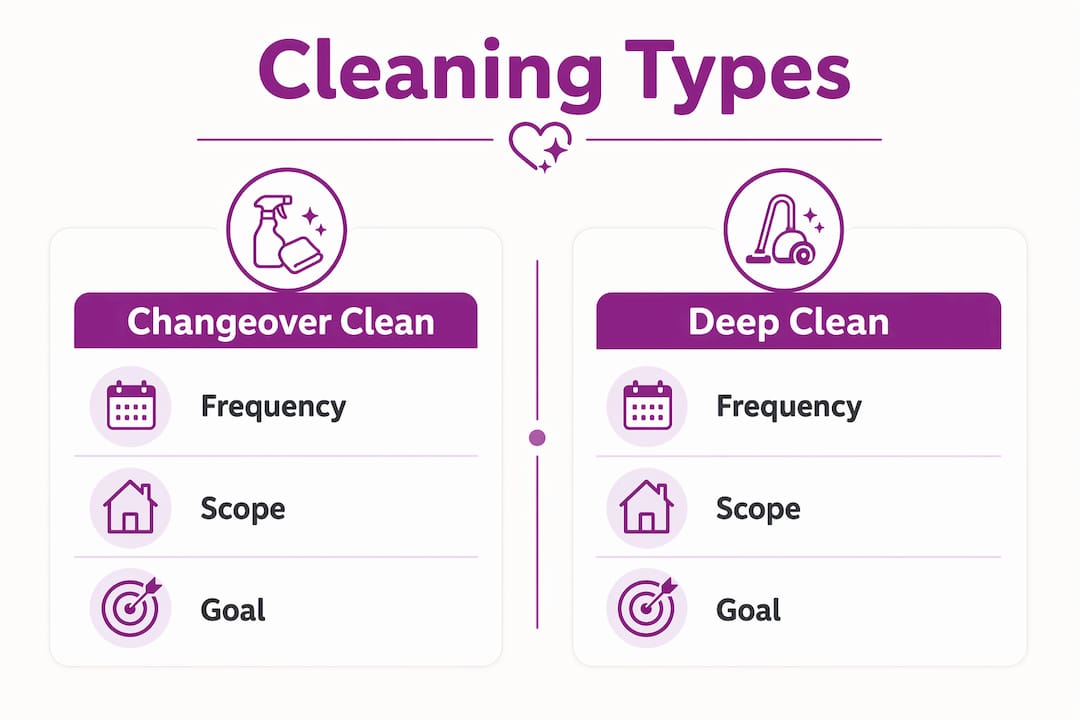 Cleaning Types

Changeover Clean

Frequency

Scope

Goal

Deep Clean

Frequency

Scope

Goal