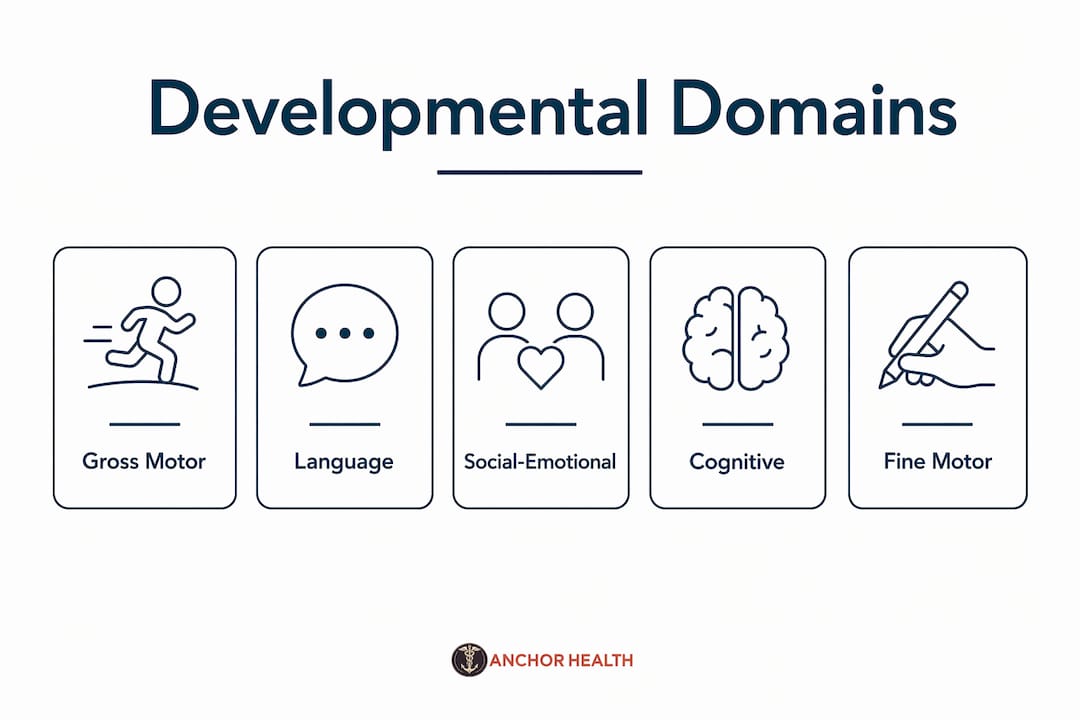 Developmental Domains

Gross Motor

Language

Social-Emotional

Cognitive

Fine Motor

ANCHOR HEALTH