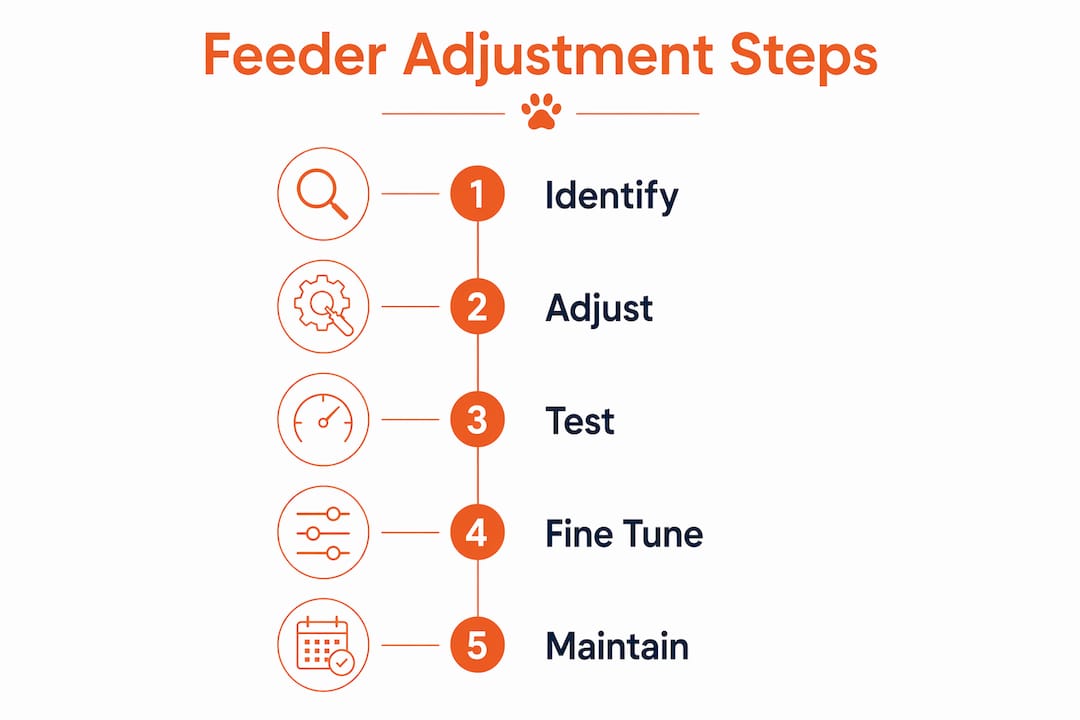 Feeder Adjustment Steps

1 Identify

2 Adjust

3 Test

4 Fine Tune

5 Maintain