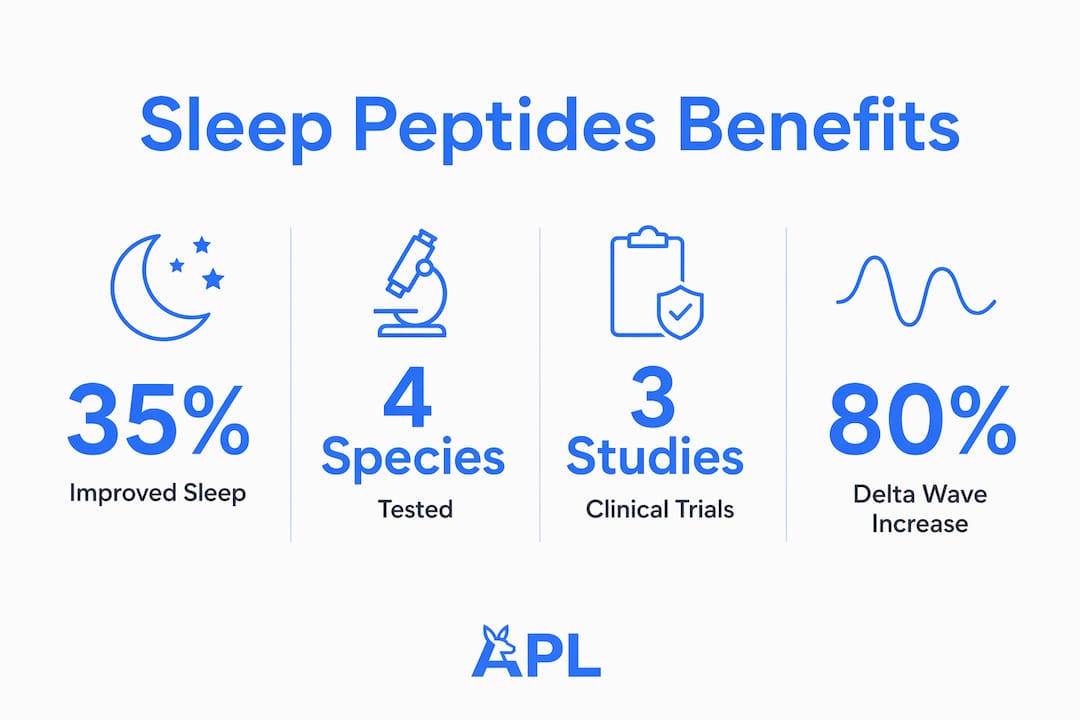 Sleep Peptides Benefits

35%
Improved Sleep

4
Species
Tested

3
Studies
Clinical Trials

80%
Delta Wave
Increase

APL