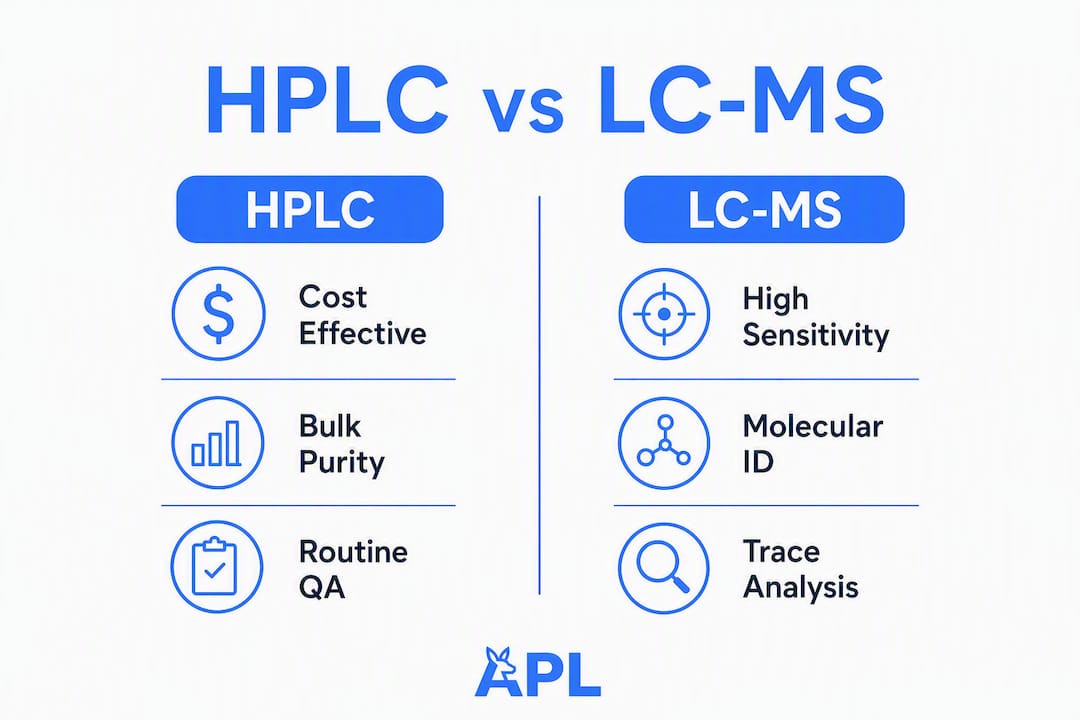 HPLC vs LC-MS

HPLC

$

Cost Effective

Bulk Purity

Routine QA

LC-MS

High Sensitivity

Molecular ID

Trace Analysis

APL