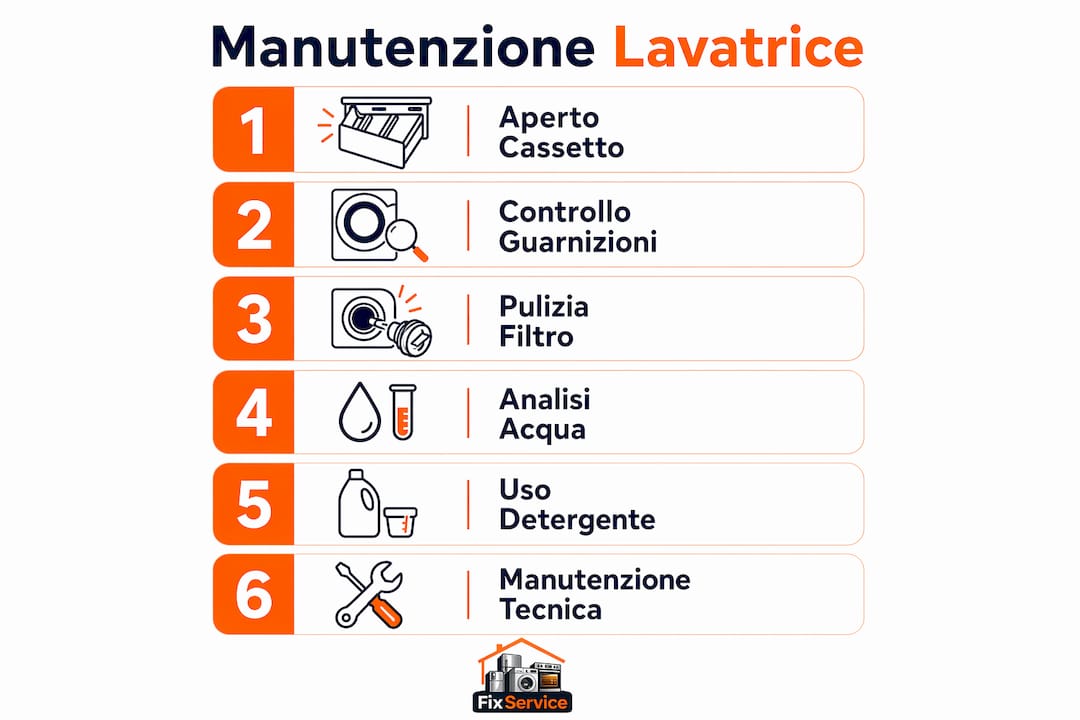 Manutenzione Lavatrice

1 Aperto Cassetto

2 Controllo Guarnizioni

3 Pulizia Filtro

4 Analisi Acqua

5 Uso Detergente

6 Manutenzione Tecnica

FixService