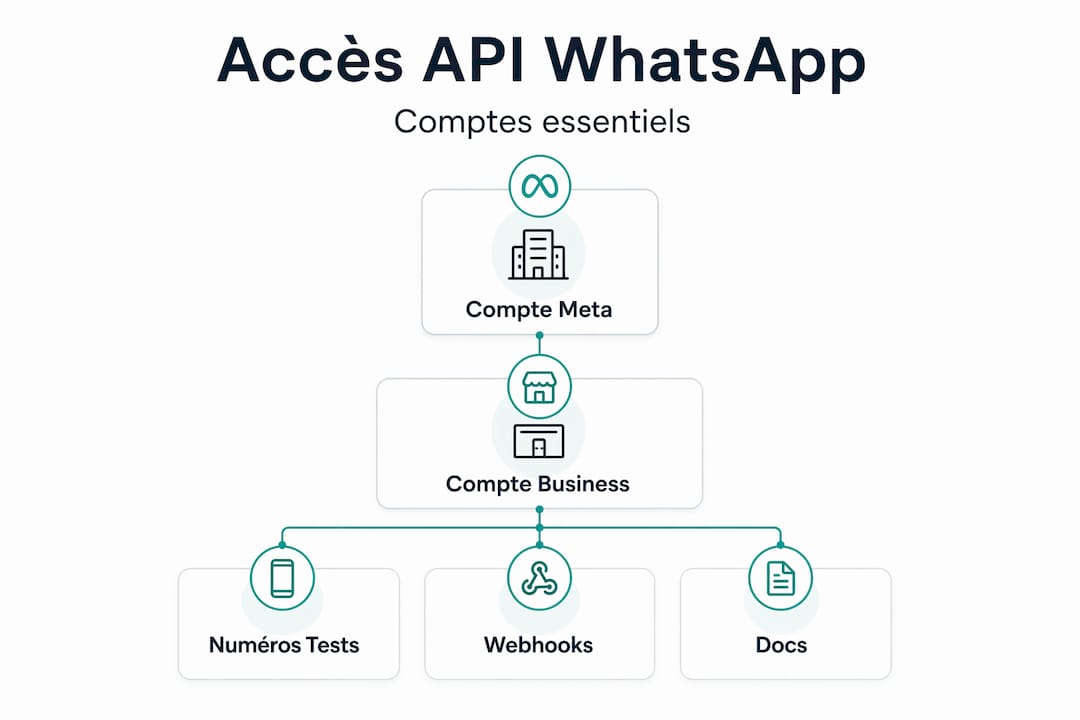 Accès API WhatsApp

Comptes essentiels

Compte Meta

Compte Business

Numéros Tests

Webhooks

Docs