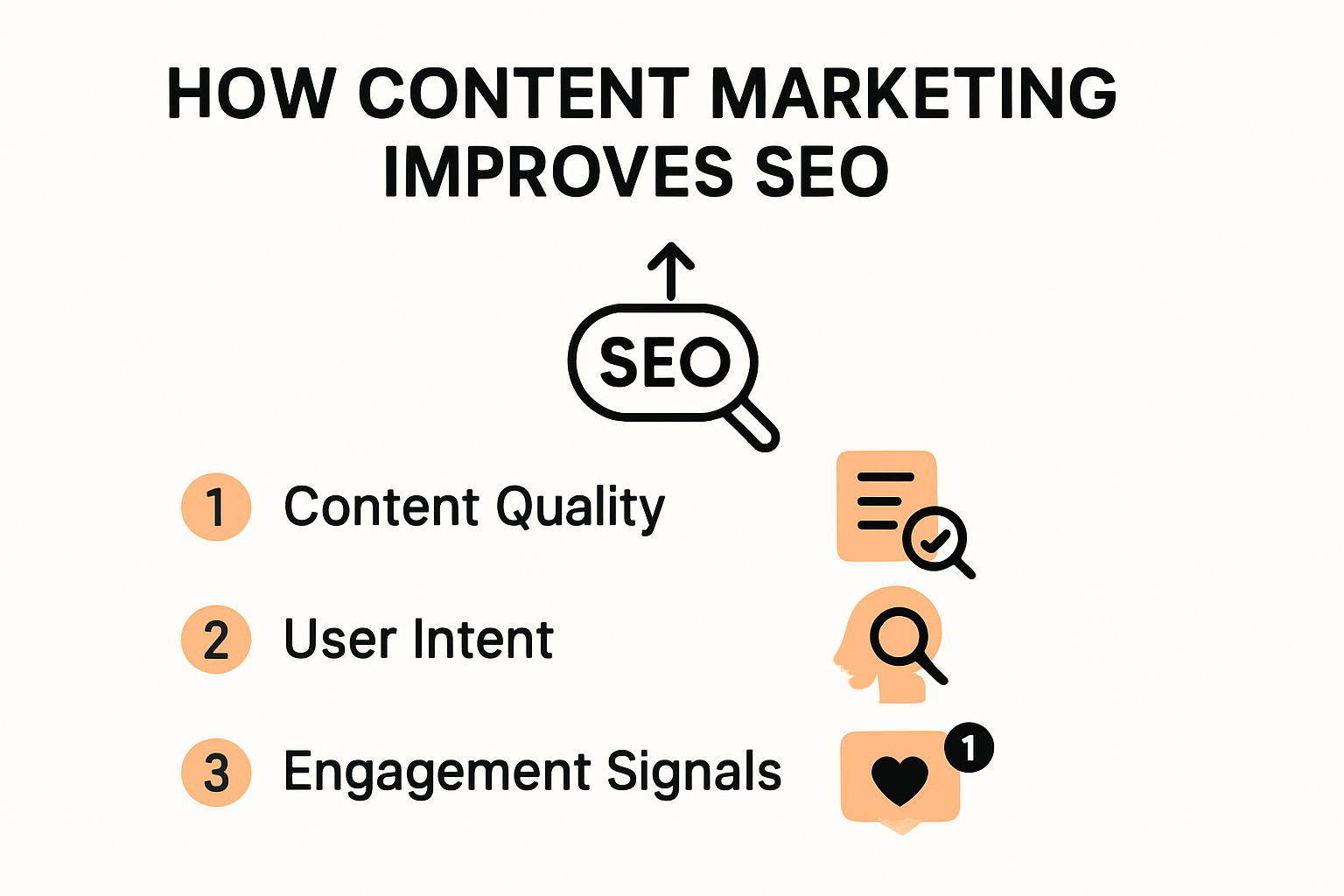 HOW CONTENT MARKETING IMPROVES SEO

SEO

1 Content Quality

2 User Intent

3 Engagement Signals

1