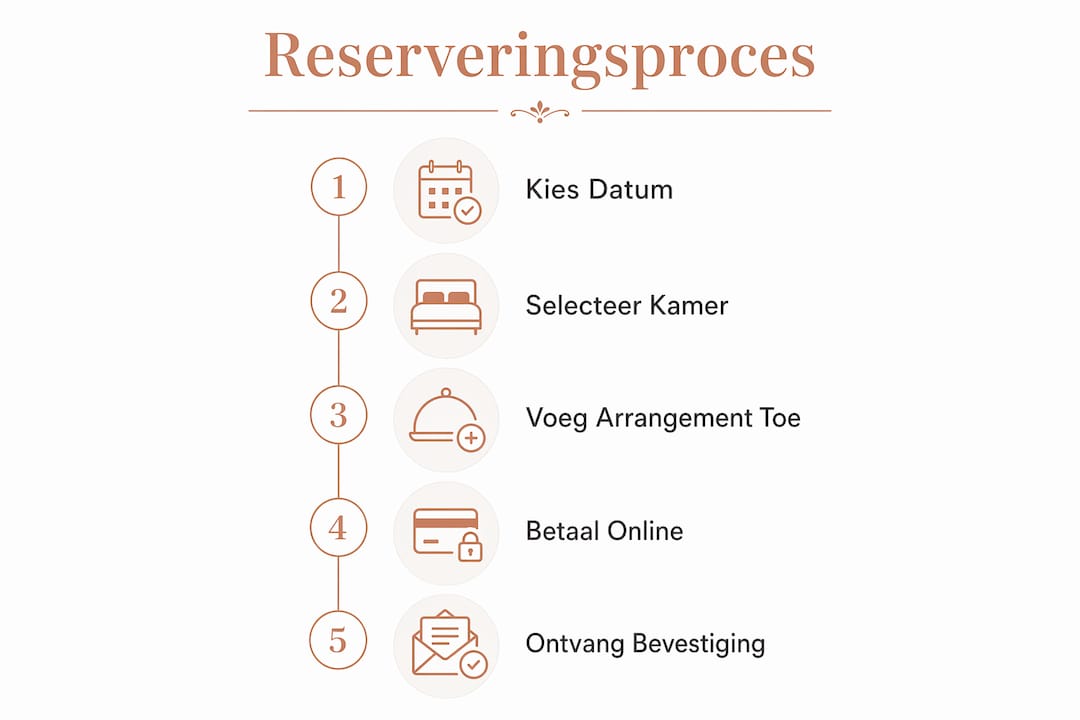 Reserveringsproces

1 Kies Datum

2 Selecteer Kamer

3 Voeg Arrangement Toe

4 Betaal Online

5 Ontvang Bevestiging