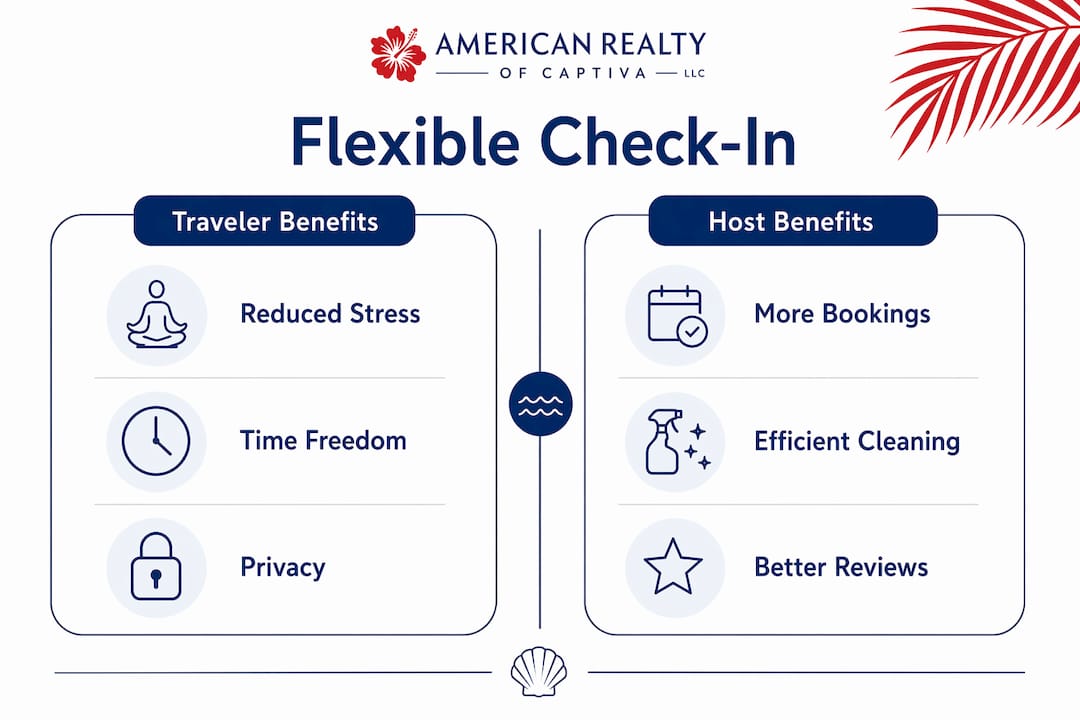 AMERICAN REALTY
OF CAPTIVA LLC

Flexible Check-In

Traveler Benefits

Reduced Stress

Time Freedom

Privacy

Host Benefits

More Bookings

Efficient Cleaning

Better Reviews