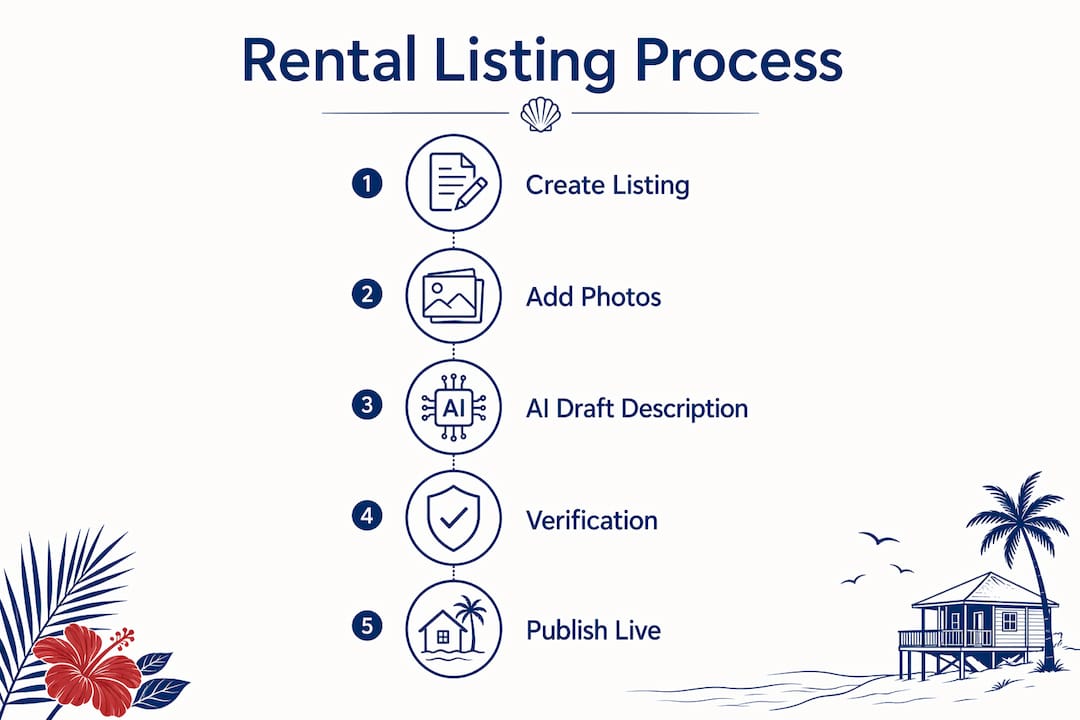 Rental Listing Process

1 Create Listing

2 Add Photos

3 AI AI Draft Description

4 Verification

5 Publish Live