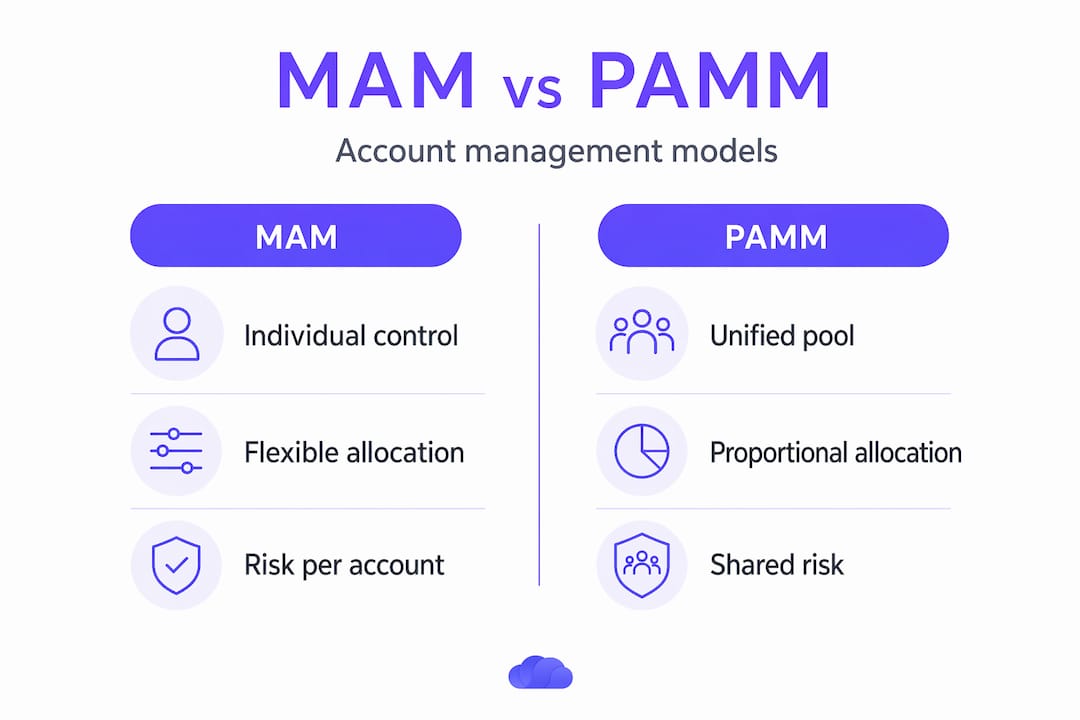 MAM vs PAMM

Account management models

MAM

Individual control

Flexible allocation

Risk per account

PAMM

Unified pool

Proportional allocation

Shared risk