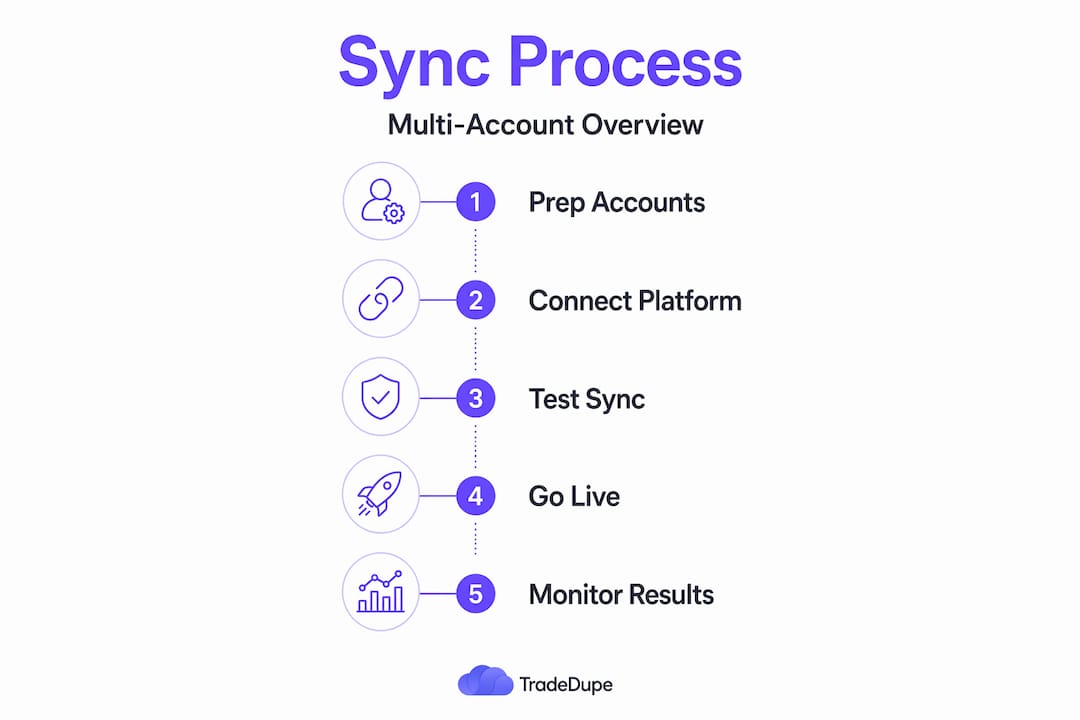 Sync Process

Multi-Account Overview

1 Prep Accounts

2 Connect Platform

3 Test Sync

4 Go Live

5 Monitor Results

TradeDupe