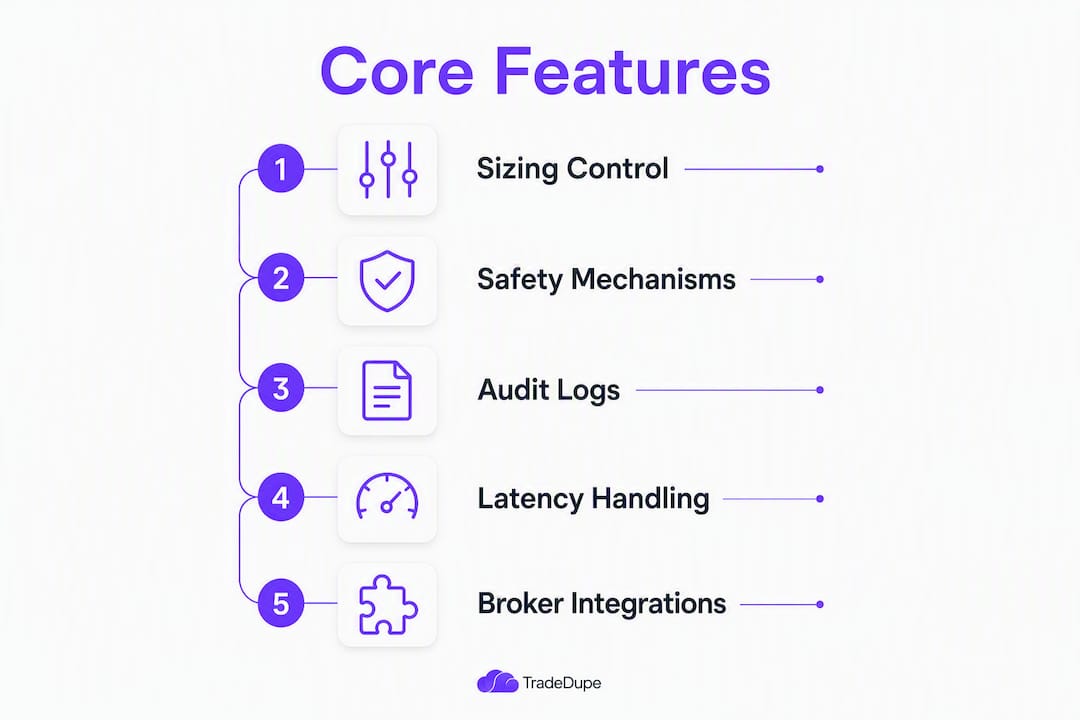 Core Features

1 Sizing Control

2 Safety Mechanisms

3 Audit Logs

4 Latency Handling

5 Broker Integrations

TradeDupe