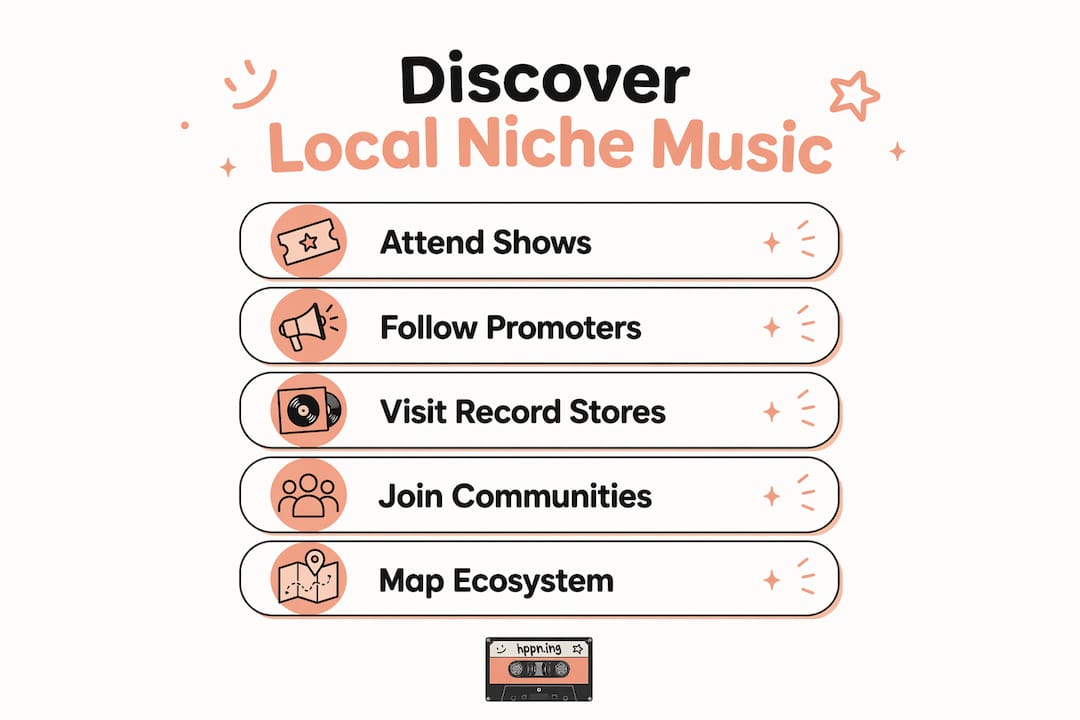 Discover
Local Niche Music

Attend Shows

Follow Promoters

Visit Record Stores

Join Communities

Map Ecosystem

hppn.ing