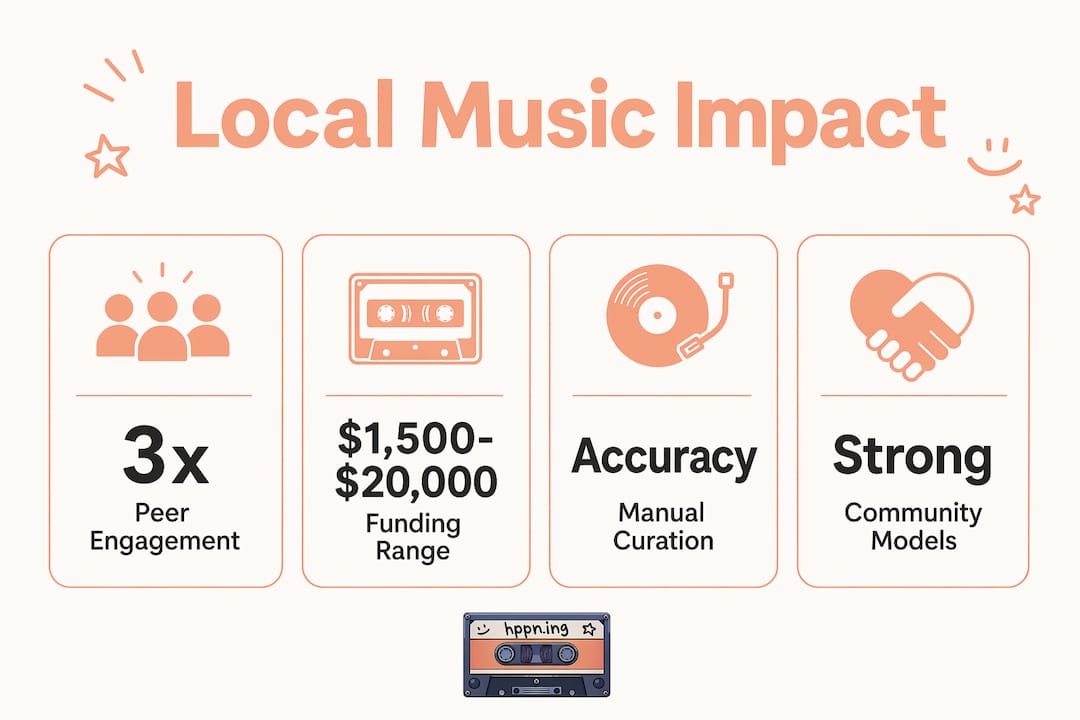 Local Music Impact

3x
Peer Engagement

\$1,500-\$20,000
Funding Range

Accuracy
Manual Curation

Strong
Community Models

hppn.ing