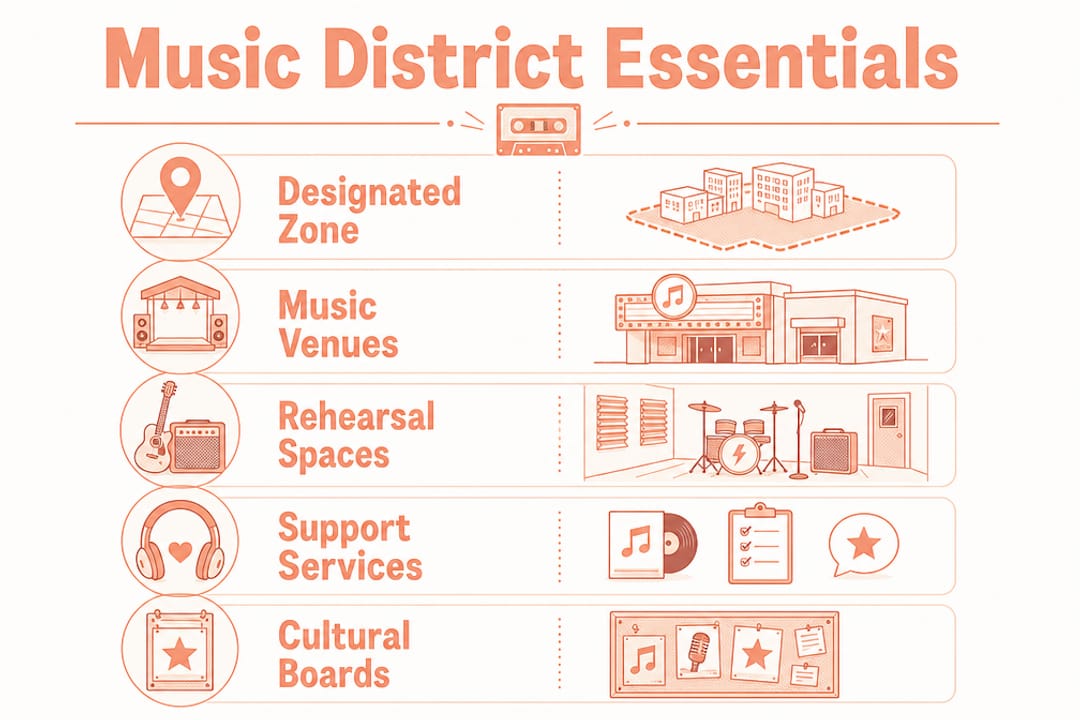 Music District Essentials

Designated Zone

Music Venues

Rehearsal Spaces

Support Services

Cultural Boards