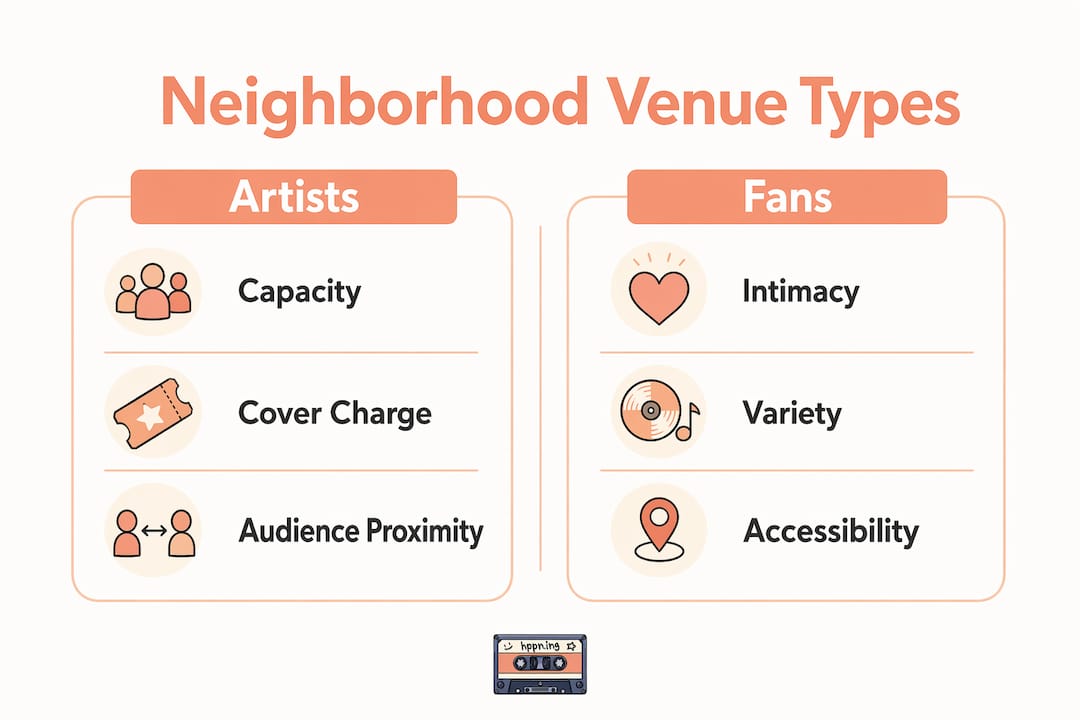 Neighborhood Venue Types

Artists

Capacity

Cover Charge

Audience Proximity

Fans

Intimacy

Variety

Accessibility

hppn.ing