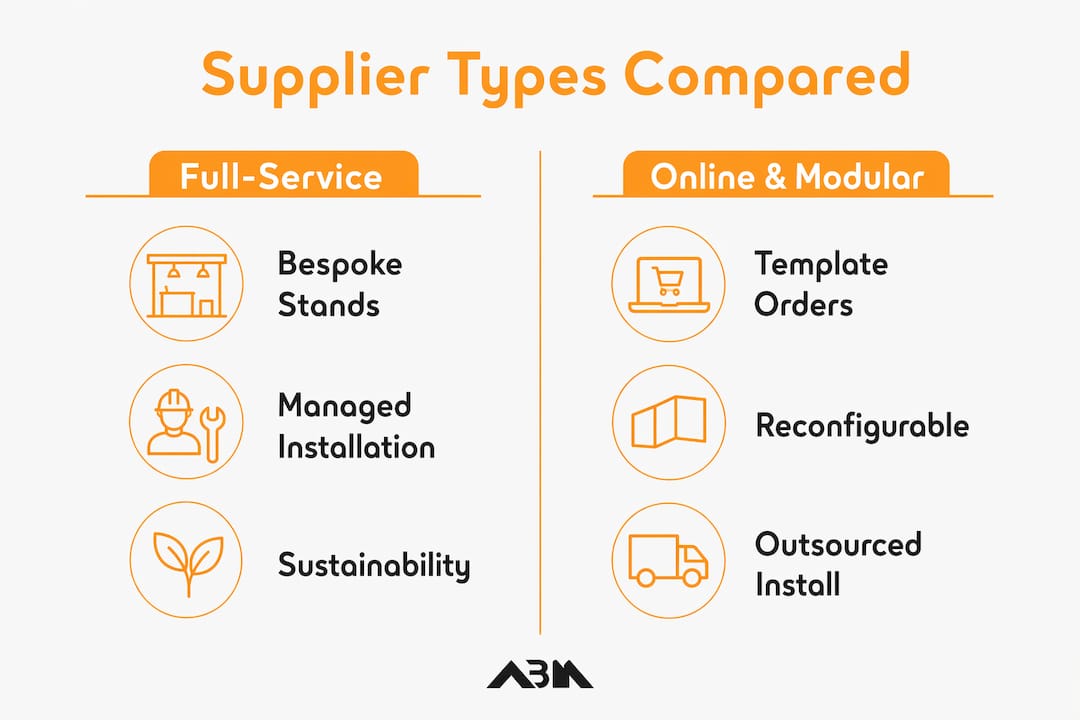 Supplier Types Compared

Full-Service

Bespoke Stands

Managed Installation

Sustainability

Online & Modular

Template Orders

Reconfigurable

Outsourced Install

ABM