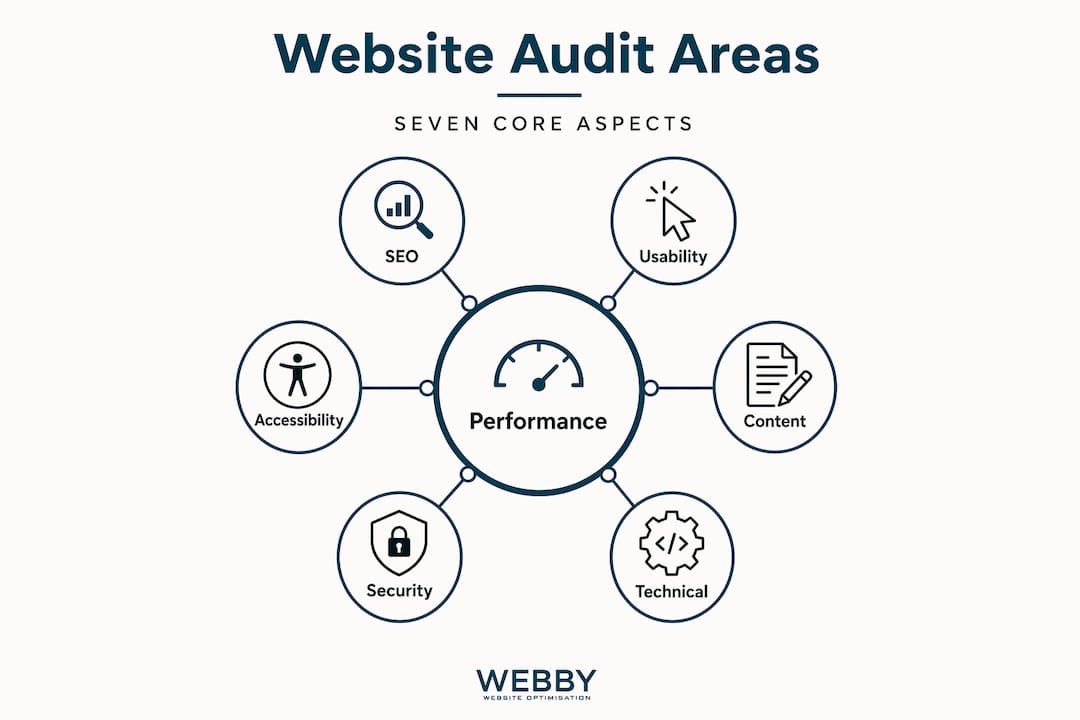 Website Audit Areas

SEVEN CORE ASPECTS

SEO

Usability

Accessibility

Performance

Content

Security

Technical

WEBBY
WEBSITE OPTIMISATION