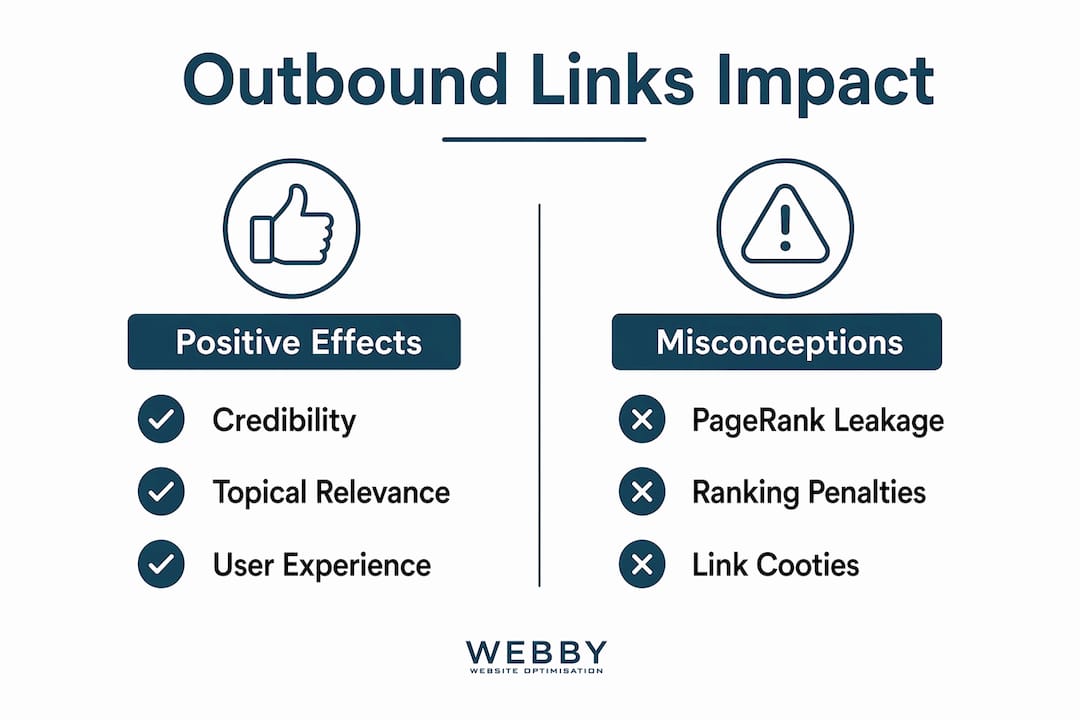 Outbound Links Impact

Positive Effects

Credibility

Topical Relevance

User Experience

Misconceptions

PageRank Leakage

Ranking Penalties

Link Cooties

WEBBY
WEBSITE OPTIMISATION