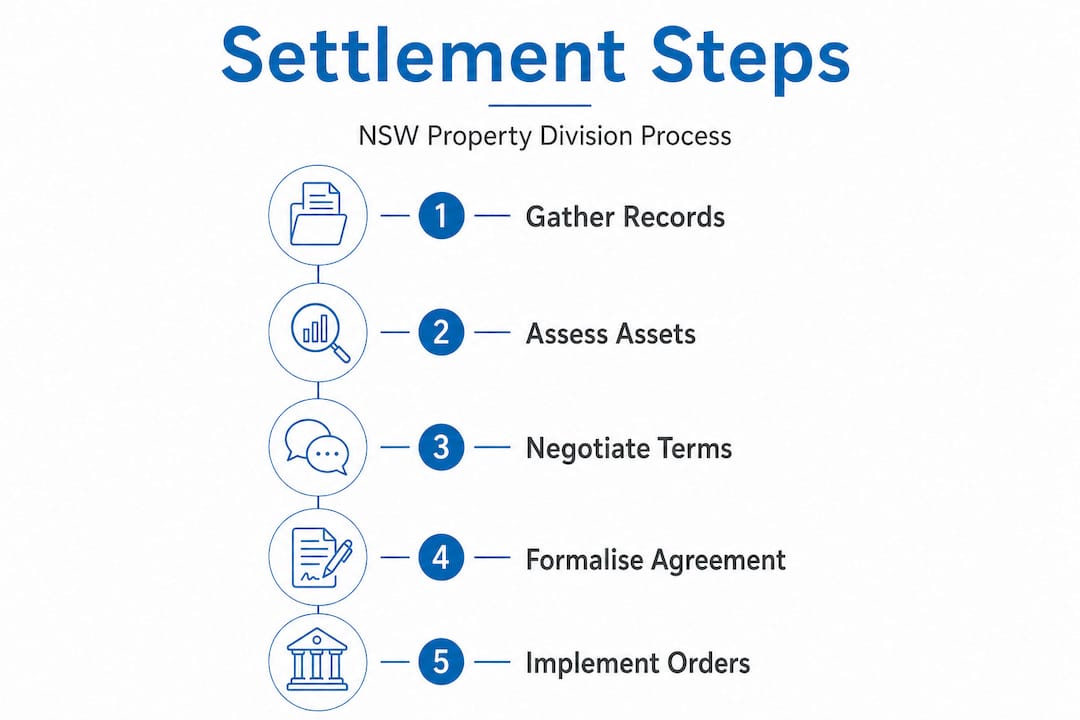 Settlement Steps

NSW Property Division Process

1 Gather Records

2 Assess Assets

3 Negotiate Terms

4 Formalise Agreement

5 Implement Orders