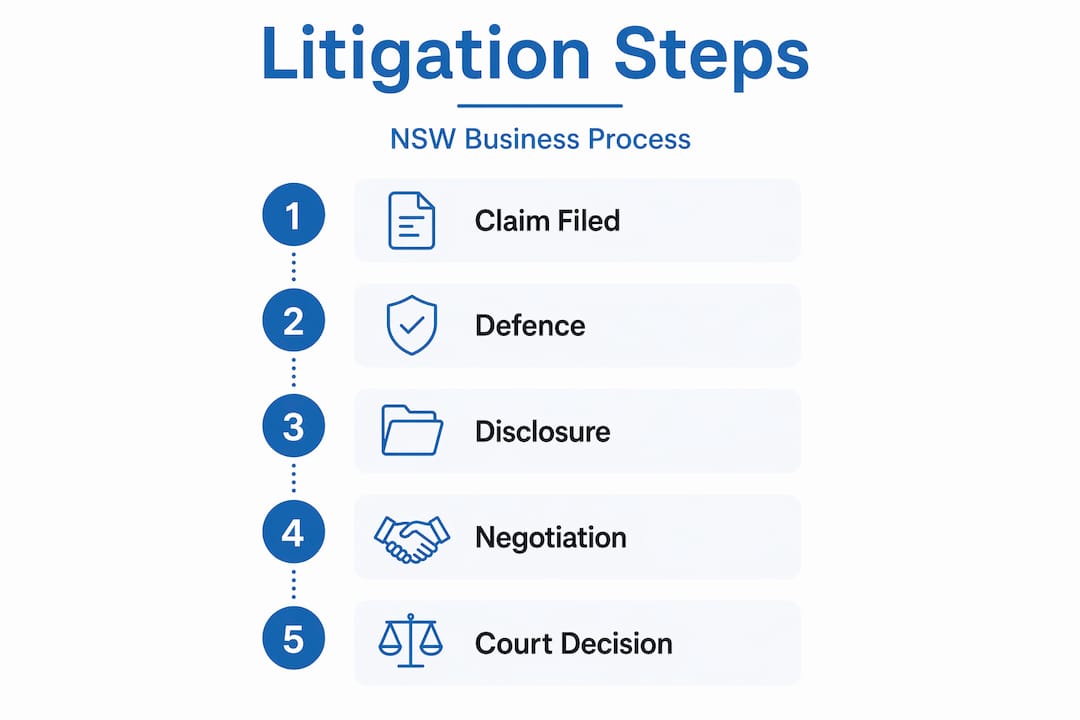 Litigation Steps

NSW Business Process

1 Claim Filed

2 Defence

3 Disclosure

4 Negotiation

5 Court Decision