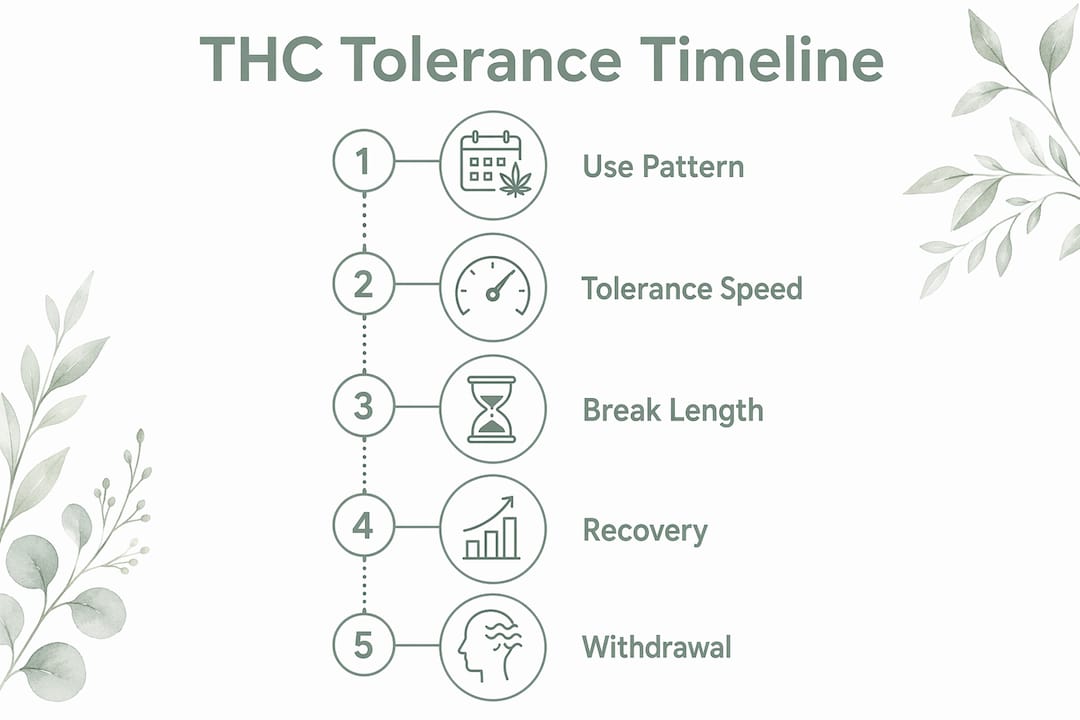 THC Tolerance Timeline

1 Use Pattern

2 Tolerance Speed

3 Break Length

4 Recovery

5 Withdrawal