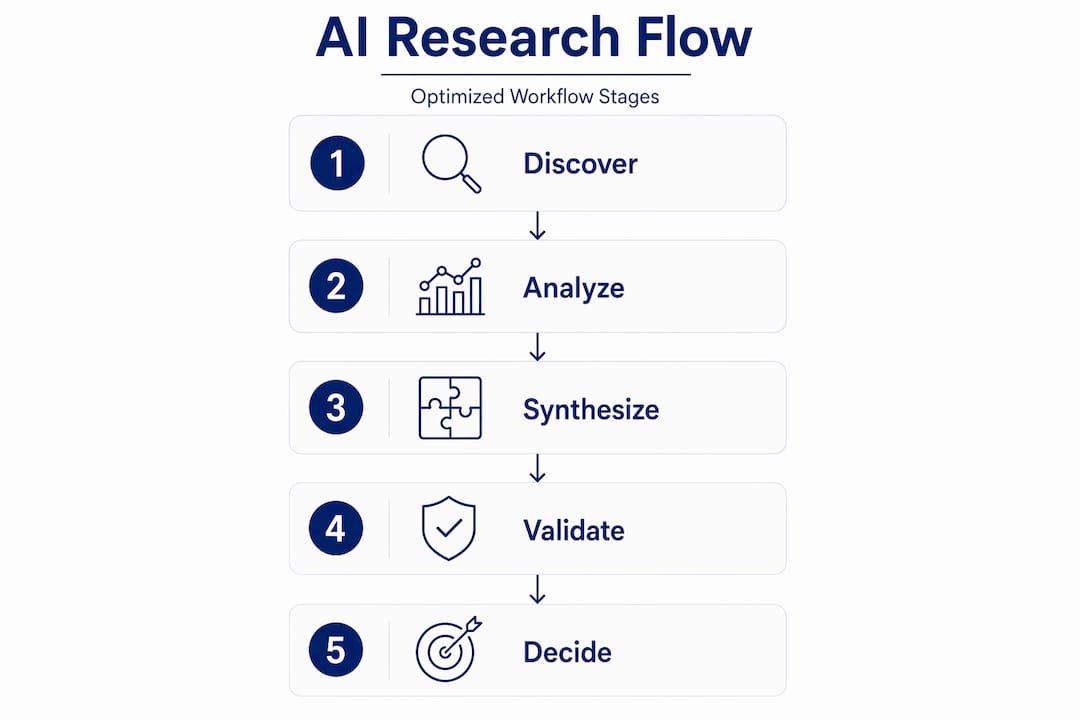 AI Research Flow

Optimized Workflow Stages

1 Discover

2 Analyze

3 Synthesize

4 Validate

5 Decide