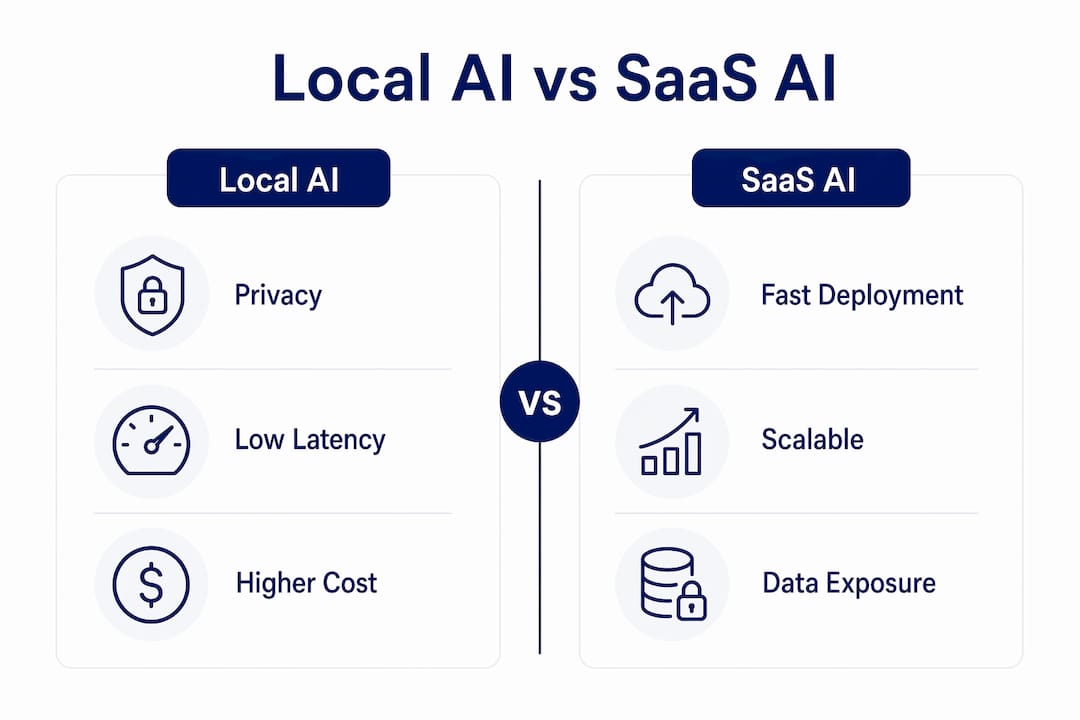 Local AI vs SaaS AI

Local AI

Privacy

Low Latency

Higher Cost

VS

SaaS AI

Fast Deployment

Scalable

Data Exposure