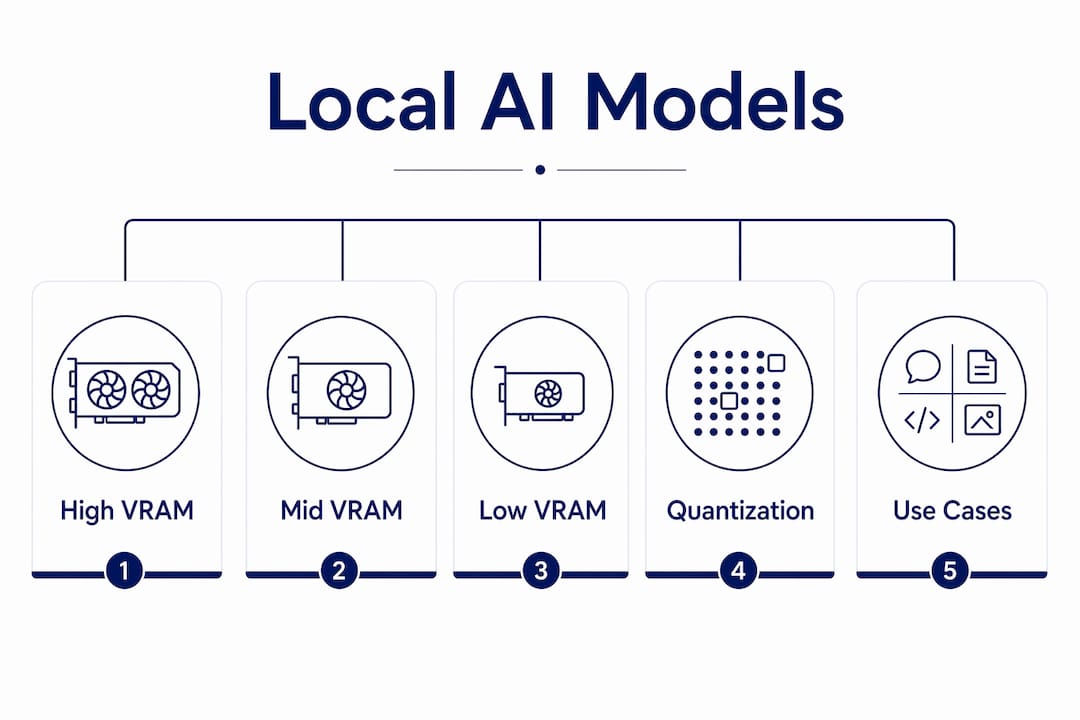 Local AI Models

High VRAM
1

Mid VRAM
2

Low VRAM
3

Quantization
4

Use Cases
5