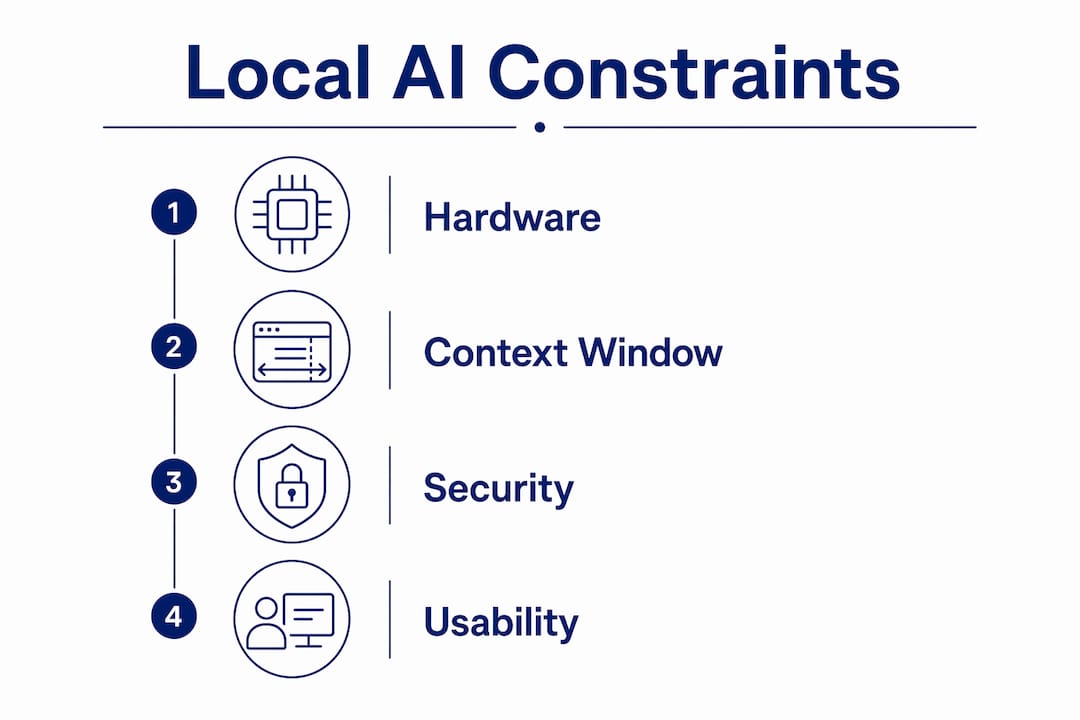 Local AI Constraints

1 Hardware

2 Context Window

3 Security

4 Usability