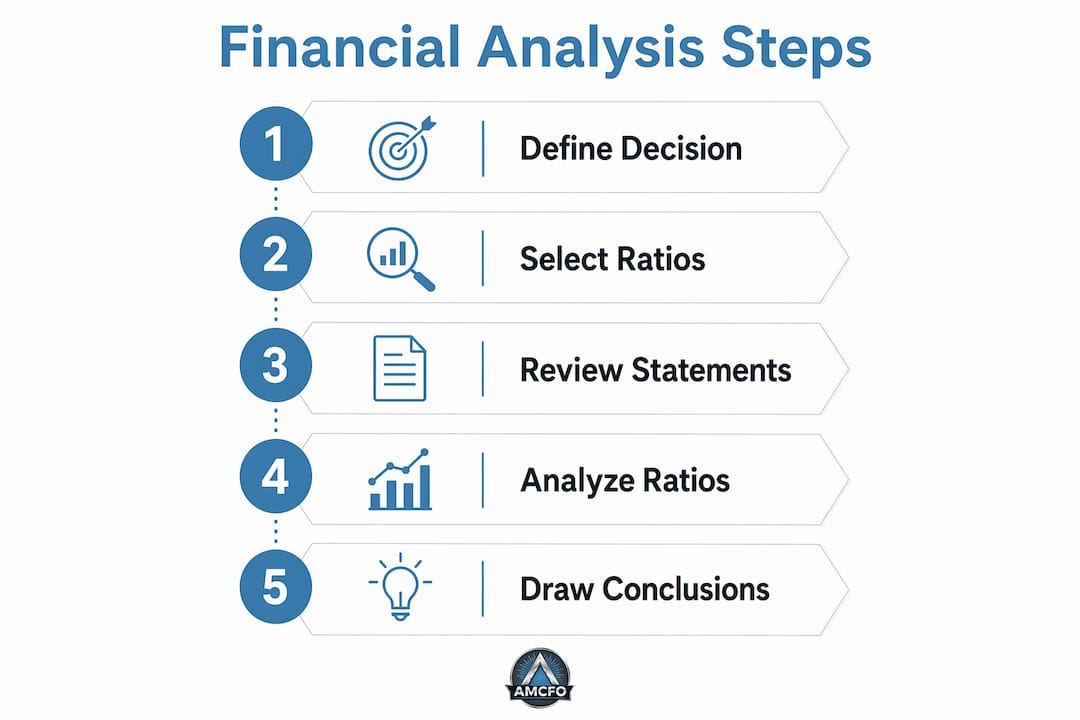 Financial Analysis Steps

1 Define Decision

2 Select Ratios

3 Review Statements

4 Analyze Ratios

5 Draw Conclusions

AMCFO