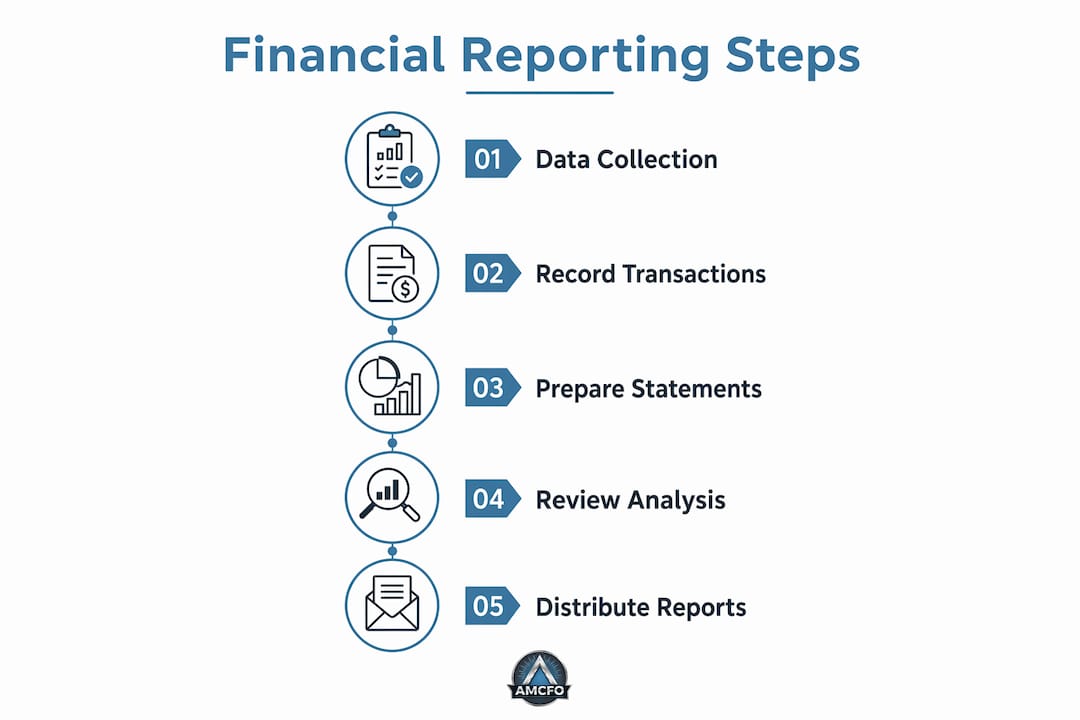 Financial Reporting Steps

01 Data Collection

02 Record Transactions

03 Prepare Statements

04 Review Analysis

05 Distribute Reports

AMCFO