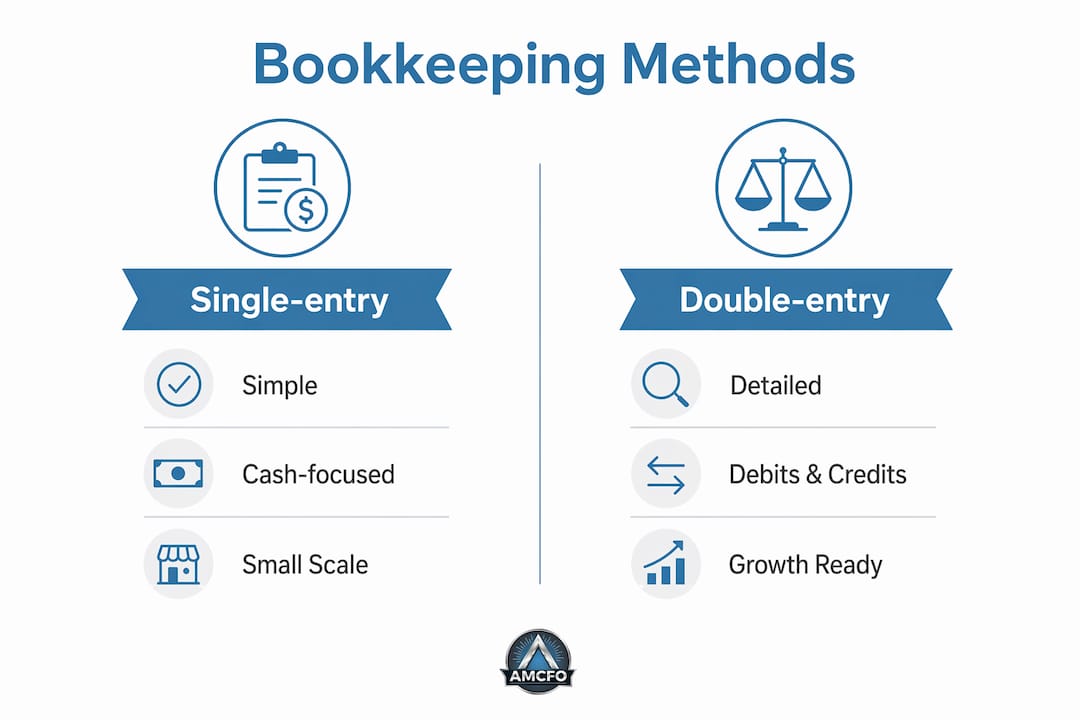 Bookkeeping Methods

Single-entry

Simple

Cash-focused

Small Scale

Double-entry

Detailed

Debits & Credits

Growth Ready

AMCFO