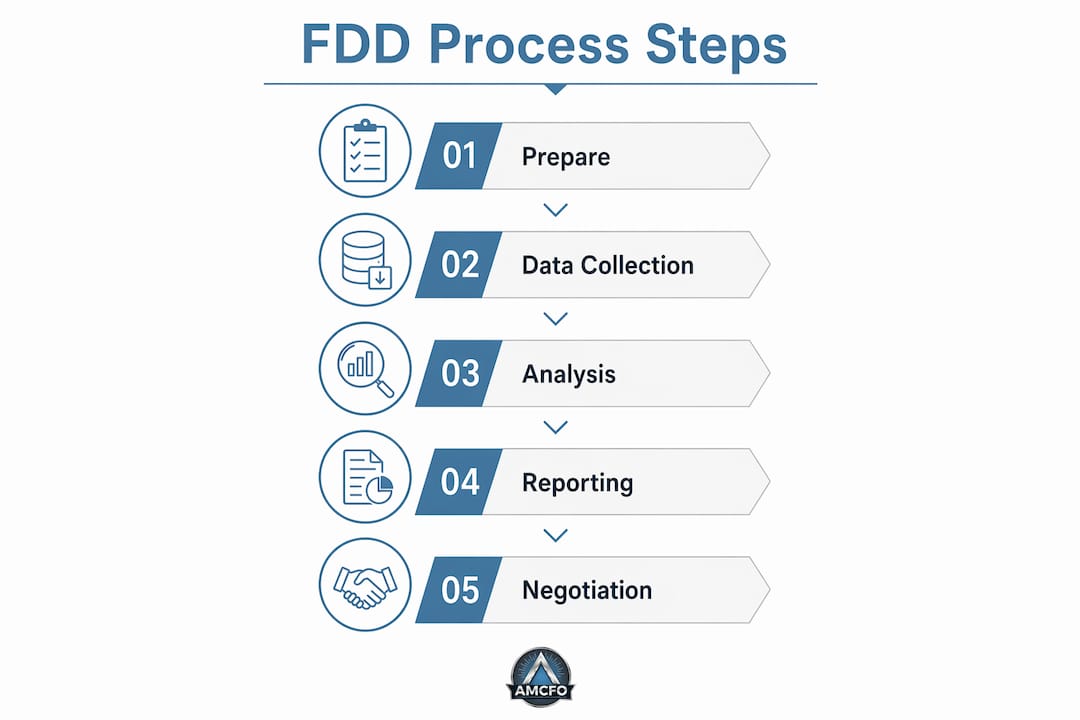 FDD Process Steps

01 Prepare

02 Data Collection

03 Analysis

04 Reporting

05 Negotiation

AMCFO