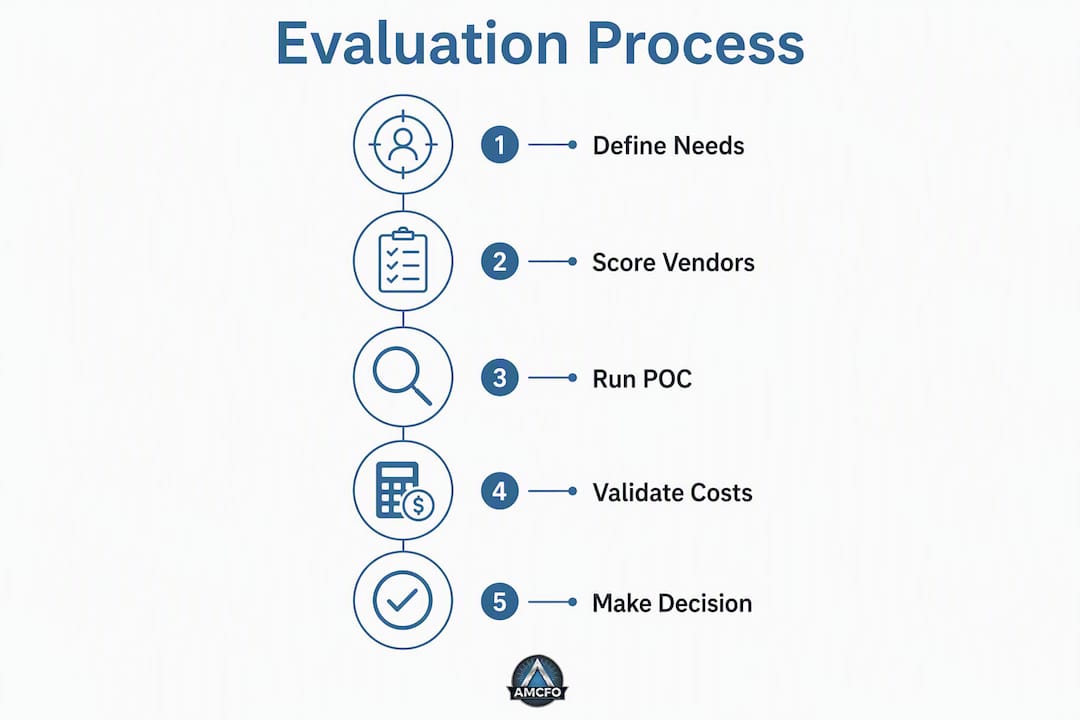 Evaluation Process

1 Define Needs

2 Score Vendors

3 Run POC

4 Validate Costs

5 Make Decision

AMCFO