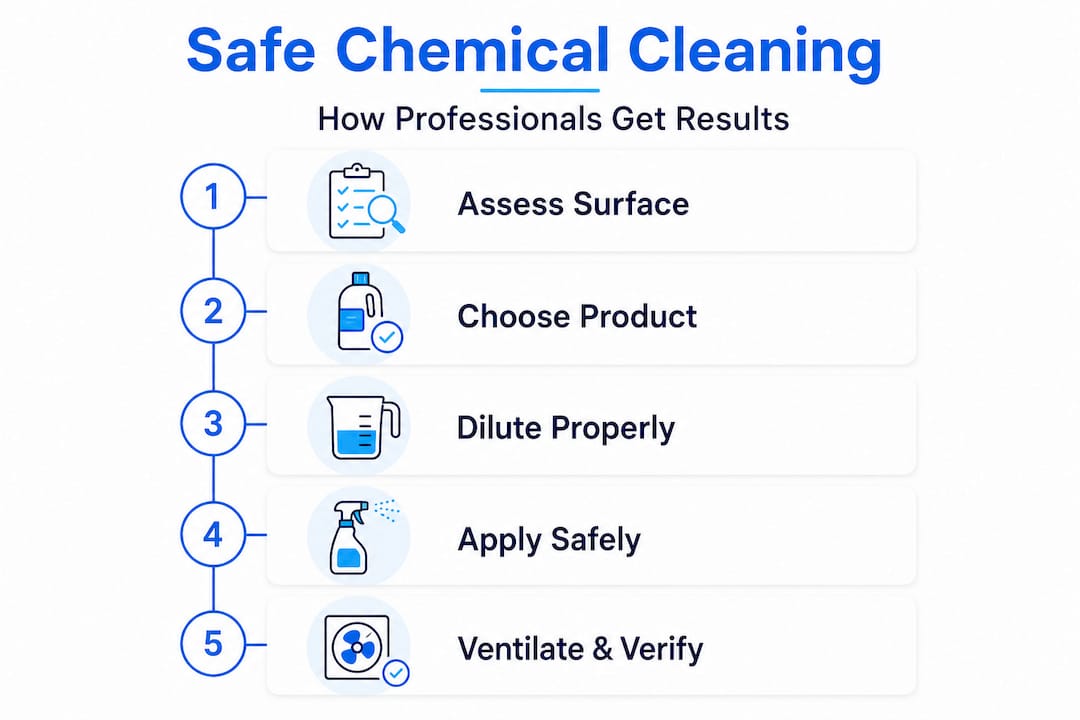 Safe Chemical Cleaning

How Professionals Get Results

1 Assess Surface

2 Choose Product

3 Dilute Properly

4 Apply Safely

5 Ventilate & Verify