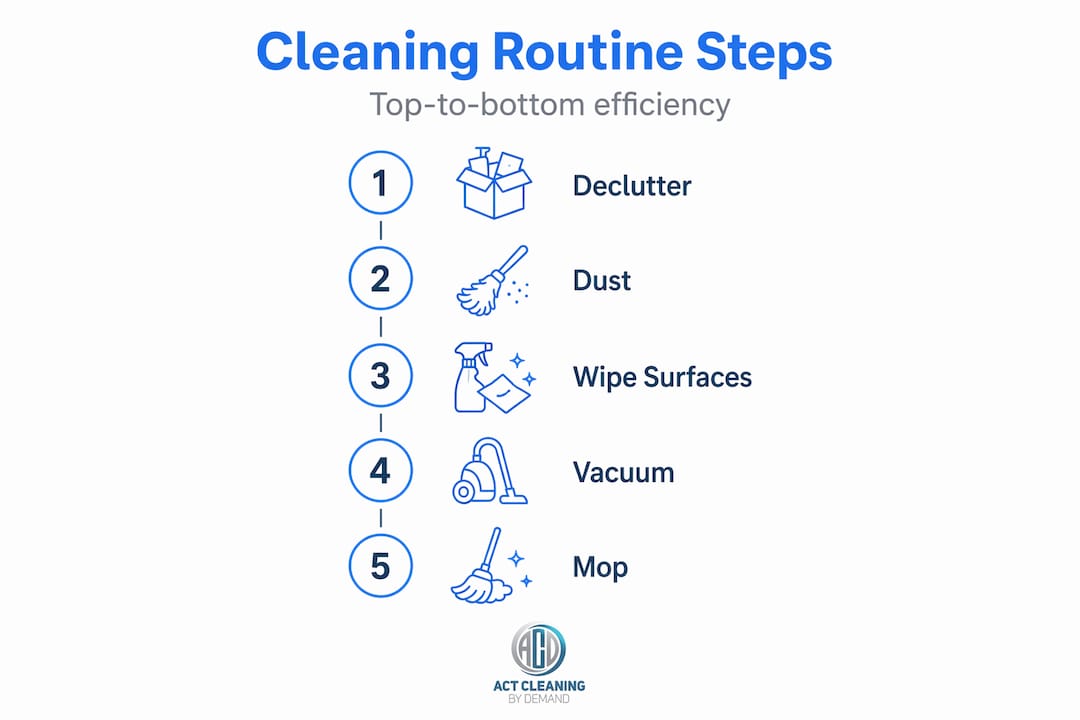 Cleaning Routine Steps

Top-to-bottom efficiency

1 Declutter

2 Dust

3 Wipe Surfaces

4 Vacuum

5 Mop

ACD

ACT CLEANING
BY DEMAND