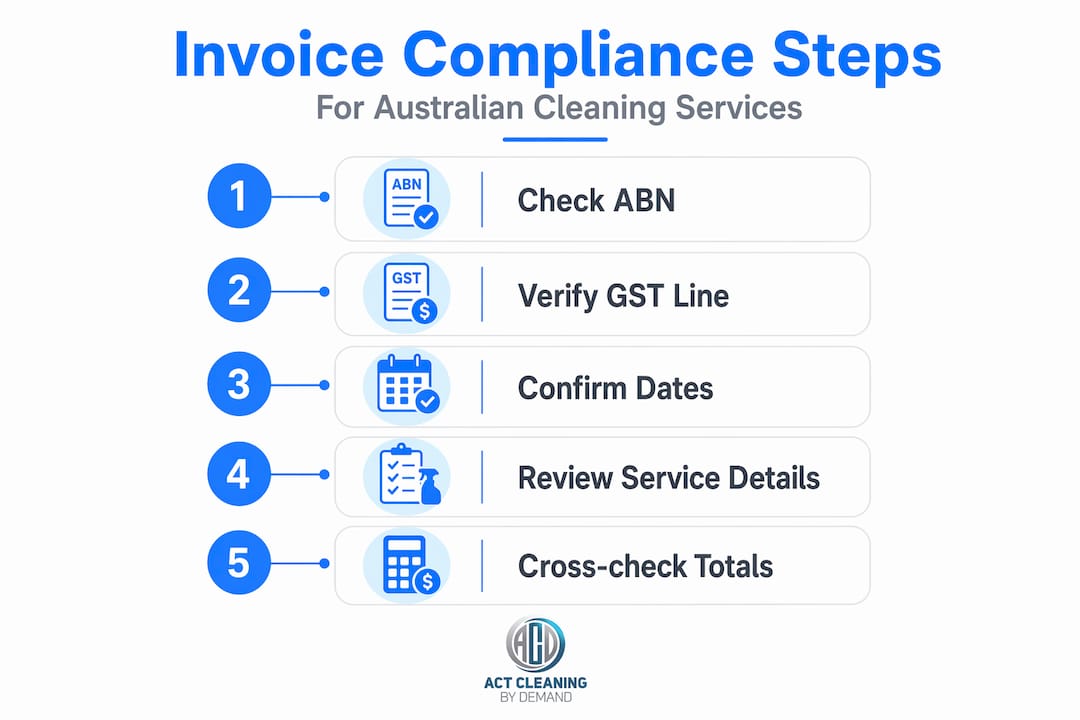 Invoice Compliance Steps

For Australian Cleaning Services

1 ABN Check ABN

2 GST Verify GST Line

3 Confirm Dates

4 Review Service Details

5 Cross-check Totals

ACD

ACT CLEANING
BY DEMAND