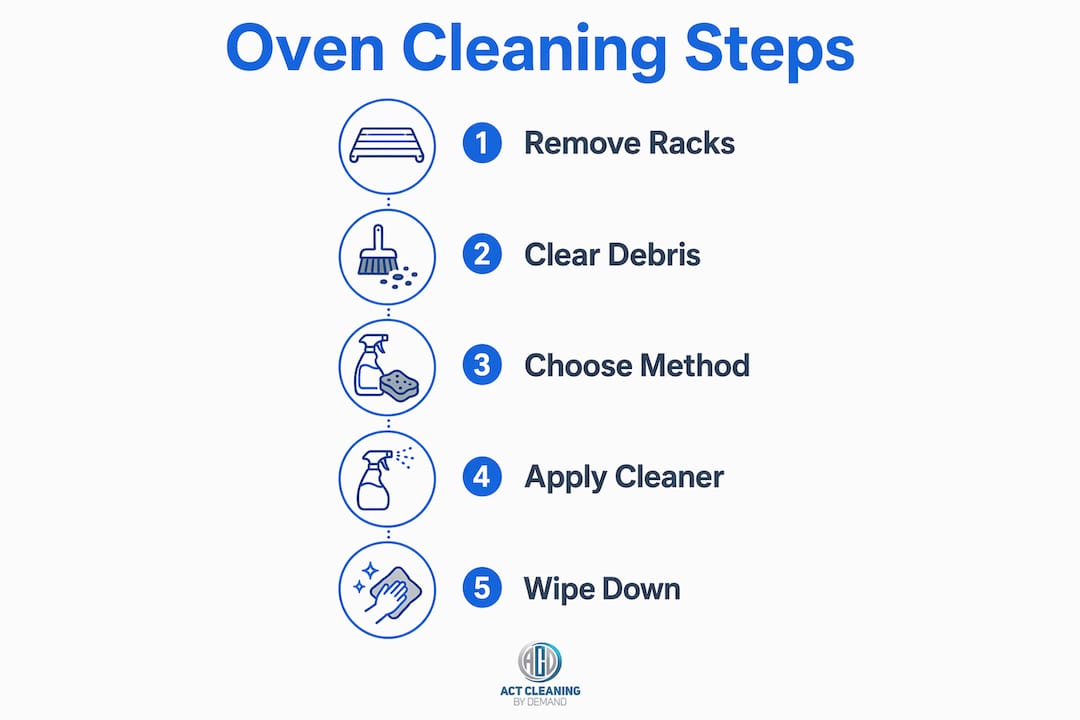 Oven Cleaning Steps

1 Remove Racks

2 Clear Debris

3 Choose Method

4 Apply Cleaner

5 Wipe Down

ACD
ACT CLEANING
BY DEMAND